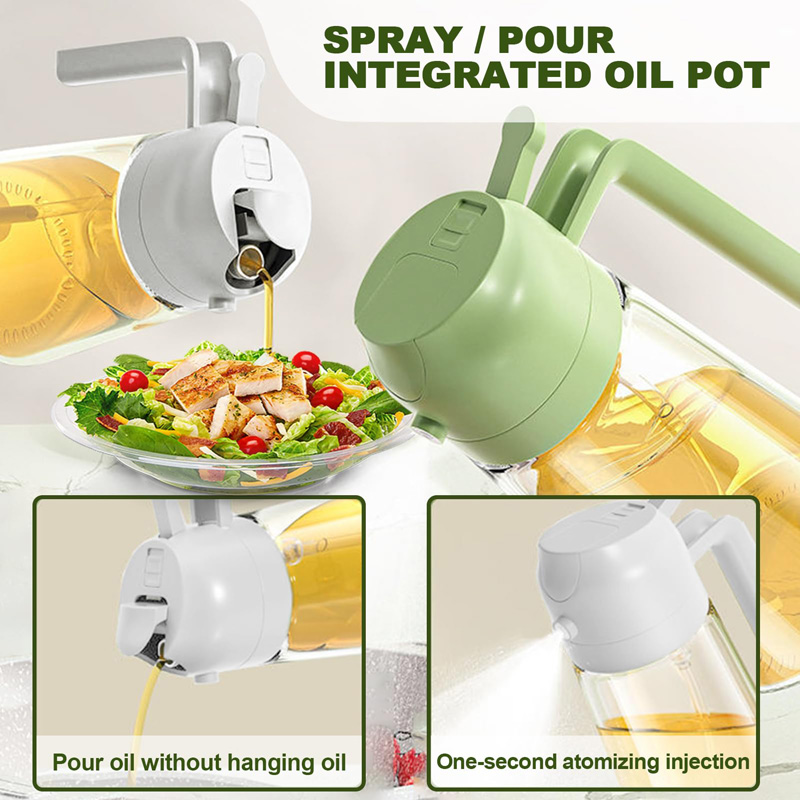 SPRAY / POUR
INTEGRATED OIL POT

Pour oil without hanging oil

One-second atomizing injection