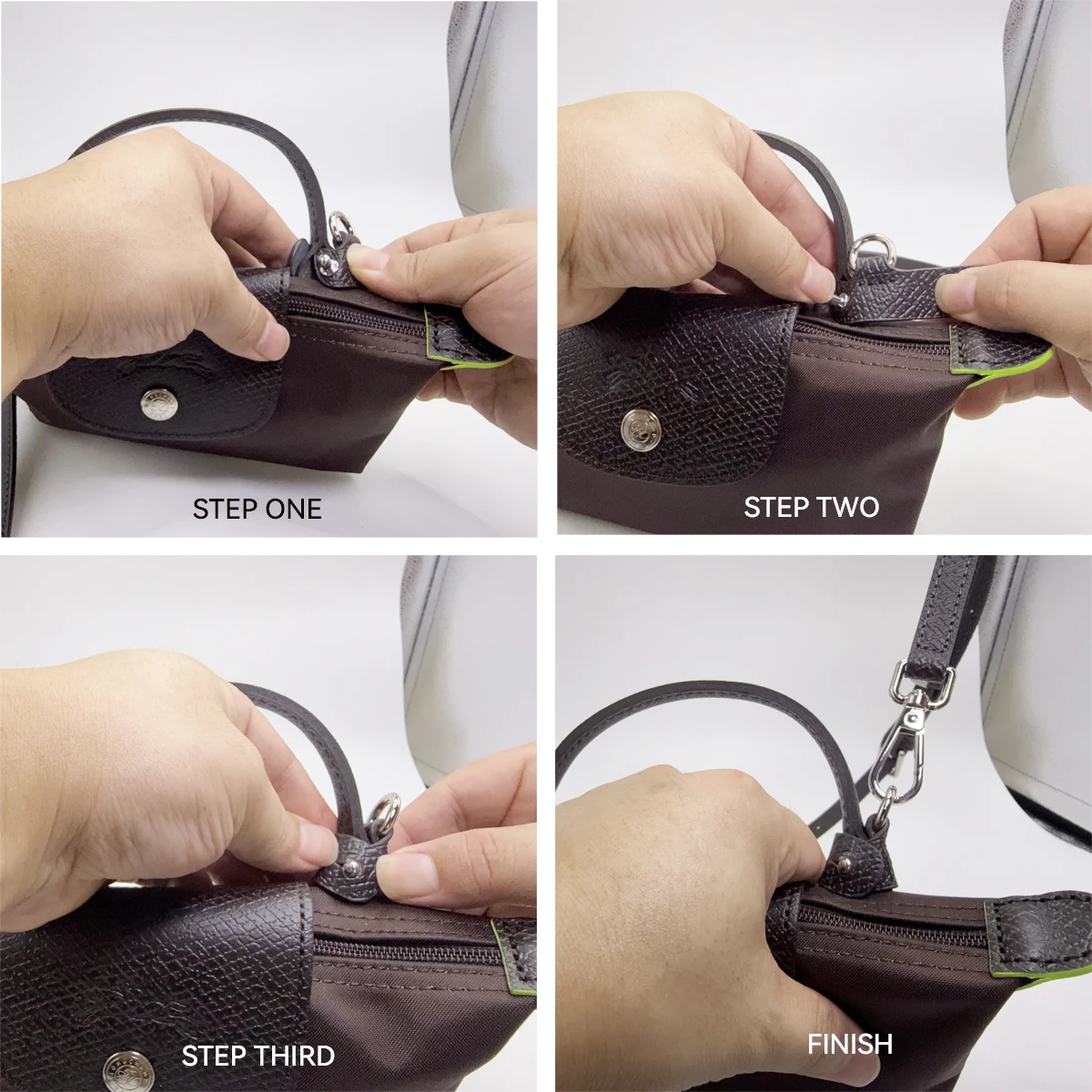 STEP ONE

STEP TWO

STEP THIRD

FINISH