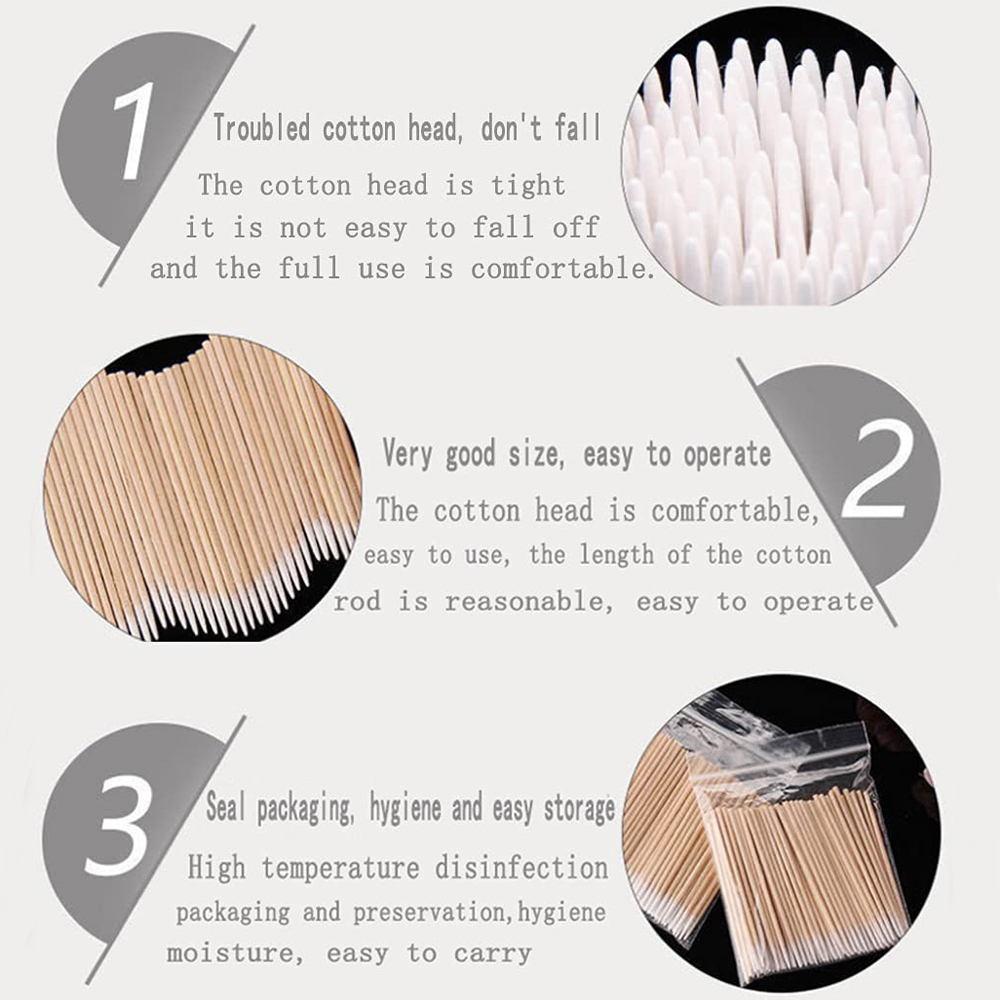 1

Troubled cotton head, don't fall

The cotton head is tight it is not easy to fall off and the full use is comfortable.

2

Very good size, easy to operate

The cotton head is comfortable, easy to use, the length of the cotton rod is reasonable, easy to operate

3

Seal packaging, hygiene and easy storage

High temperature disinfection packaging and preservation,hygiene moisture, easy to carry