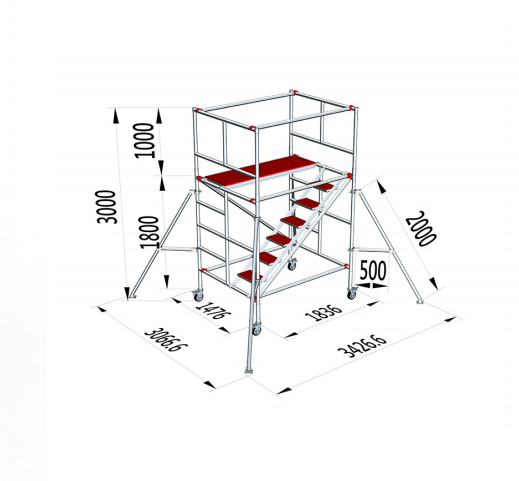 1000
3000
1800
2000
500
1476
1836
3066.6
3426.6