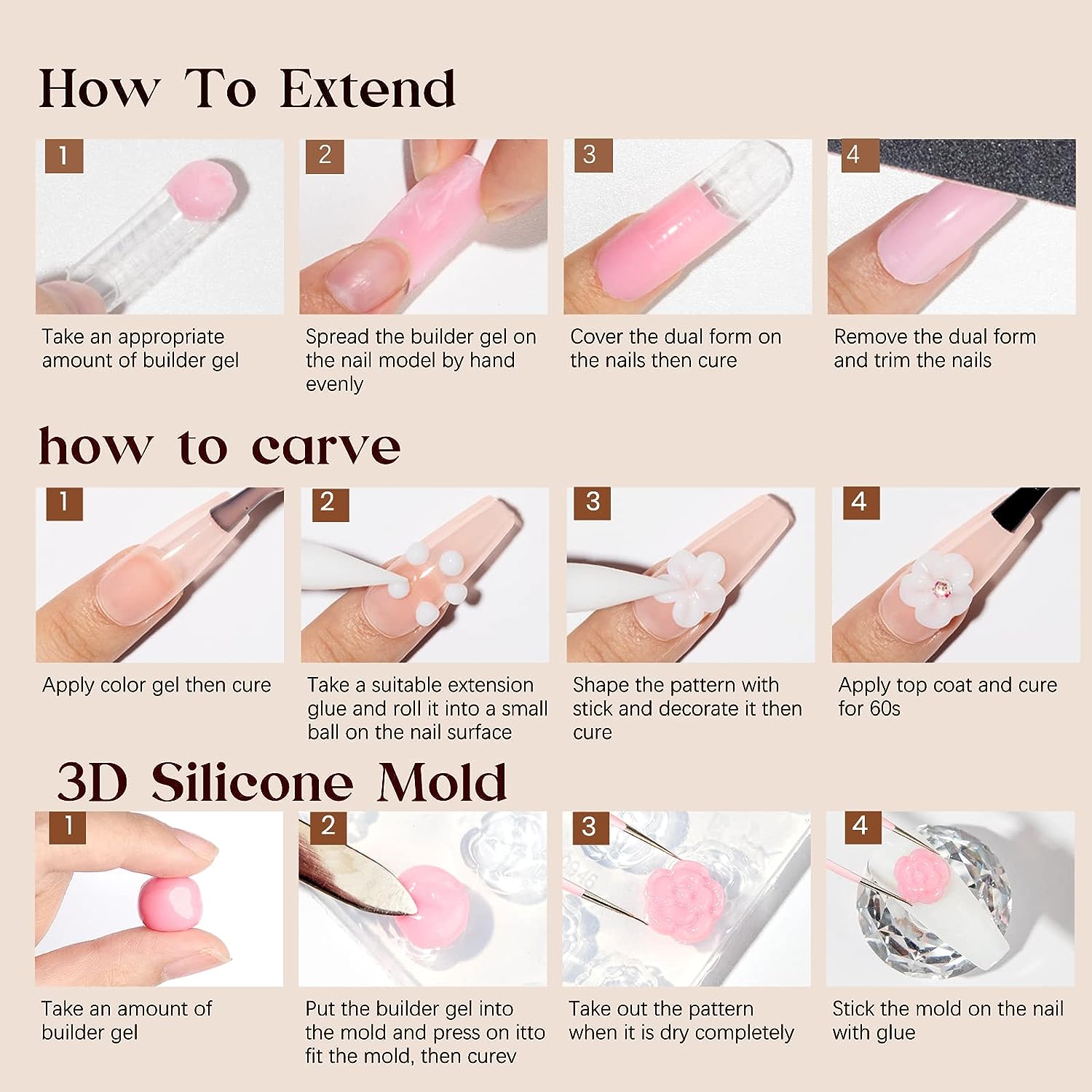 How To Extend

1
Take an appropriate amount of builder gel

2
Spread the builder gel on the nail model by hand evenly

3
Cover the dual form on the nails then cure

4
Remove the dual form and trim the nails

how to carve

1
Apply color gel then cure

2
Take a suitable extension glue and roll it into a small ball on the nail surface

3
Shape the pattern with stick and decorate it then cure

4
Apply top coat and cure for 60s

3D Silicone Mold

1
Take an amount of builder gel

2
Put the builder gel into the mold and press on itto fit the mold, then curev

3
Take out the pattern when it is dry completely

4
Stick the mold on the nail with glue