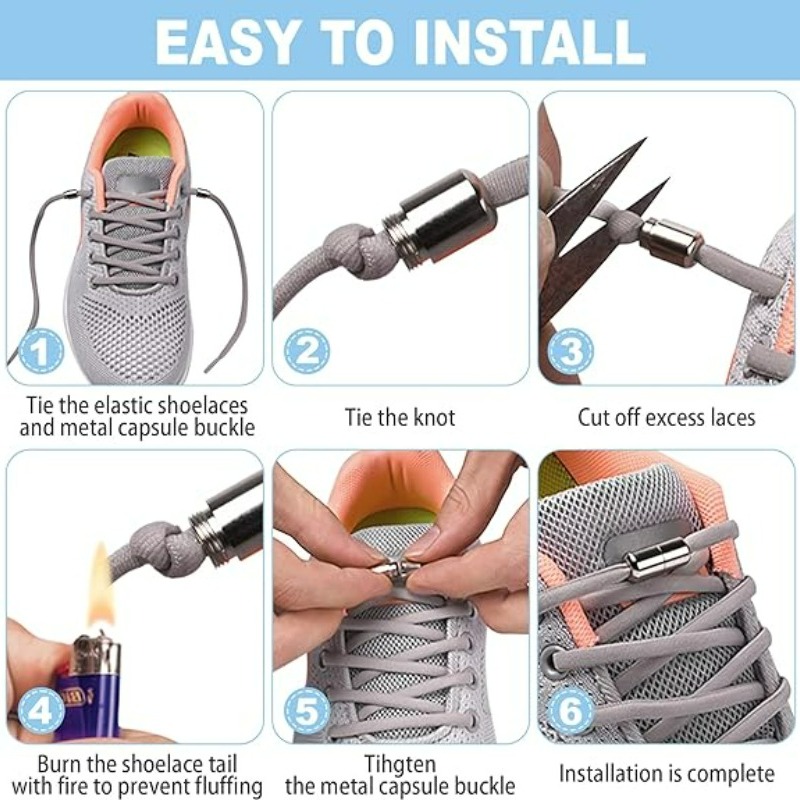 EASY TO INSTALL

1
Tie the elastic shoelaces and metal capsule buckle

2
Tie the knot

3
Cut off excess laces

4
Burn the shoelace tail with fire to prevent fluffing

5
Tihgten the metal capsule buckle

6
Installation is complete