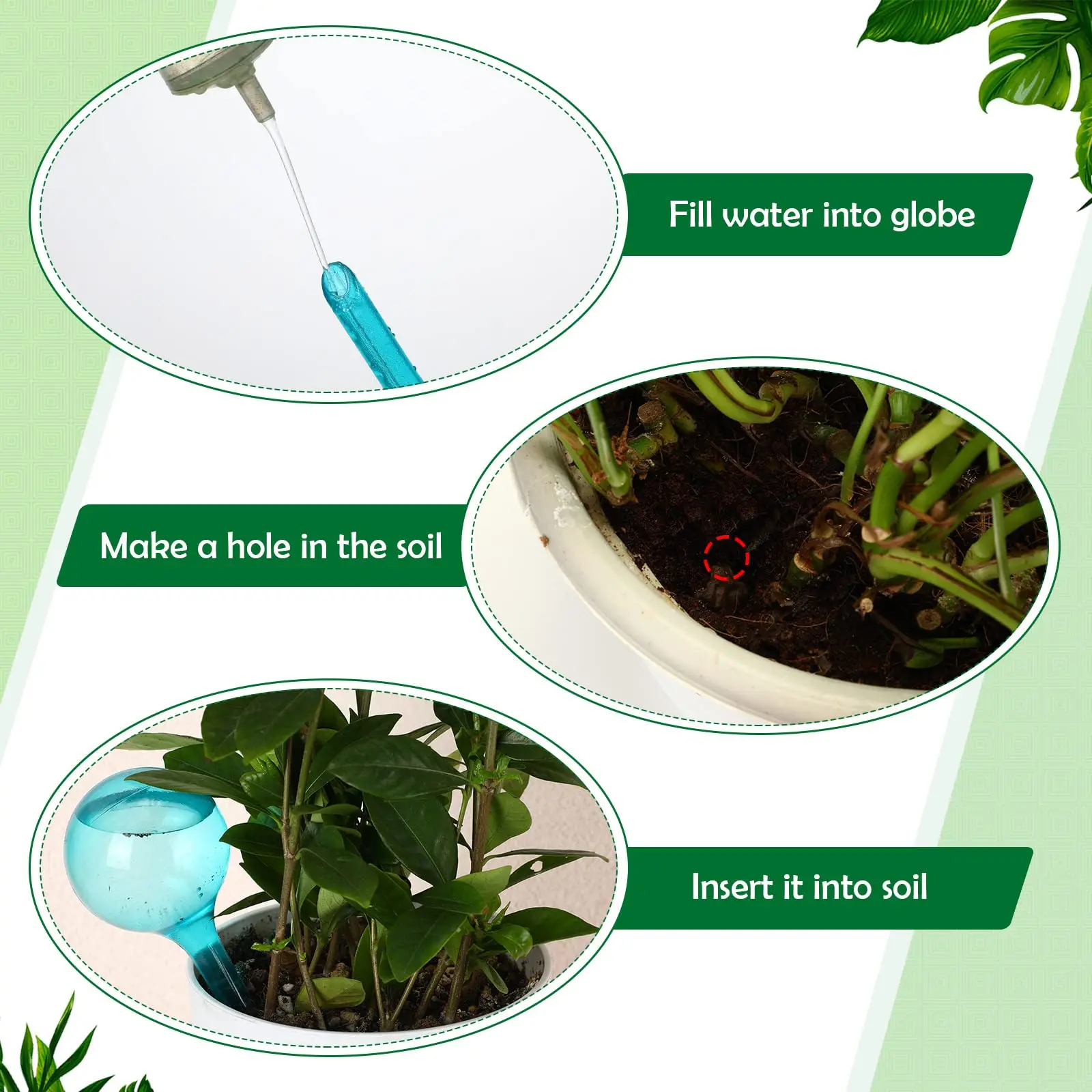 Fill water into globe

Make a hole in the soil

Insert it into soil