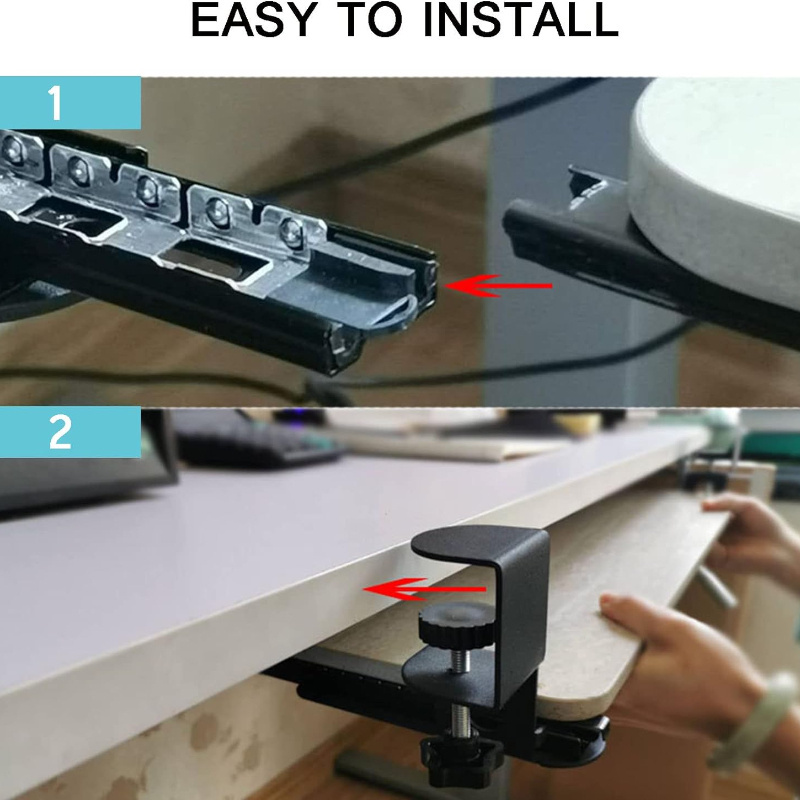 EASY TO INSTALL

1

2