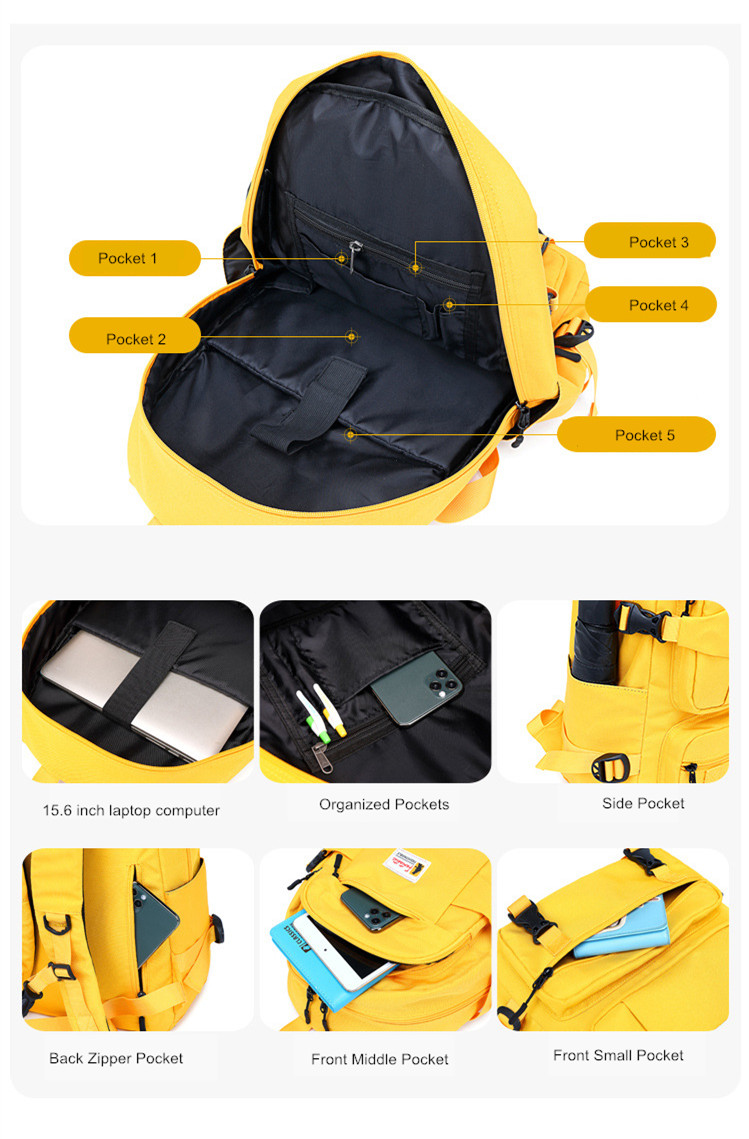 Pocket 1

Pocket 2

Pocket 3

Pocket 4

Pocket 5

15.6 inch laptop computer

Organized Pockets

Side Pocket

Back Zipper Pocket

Front Middle Pocket

Front Small Pocket