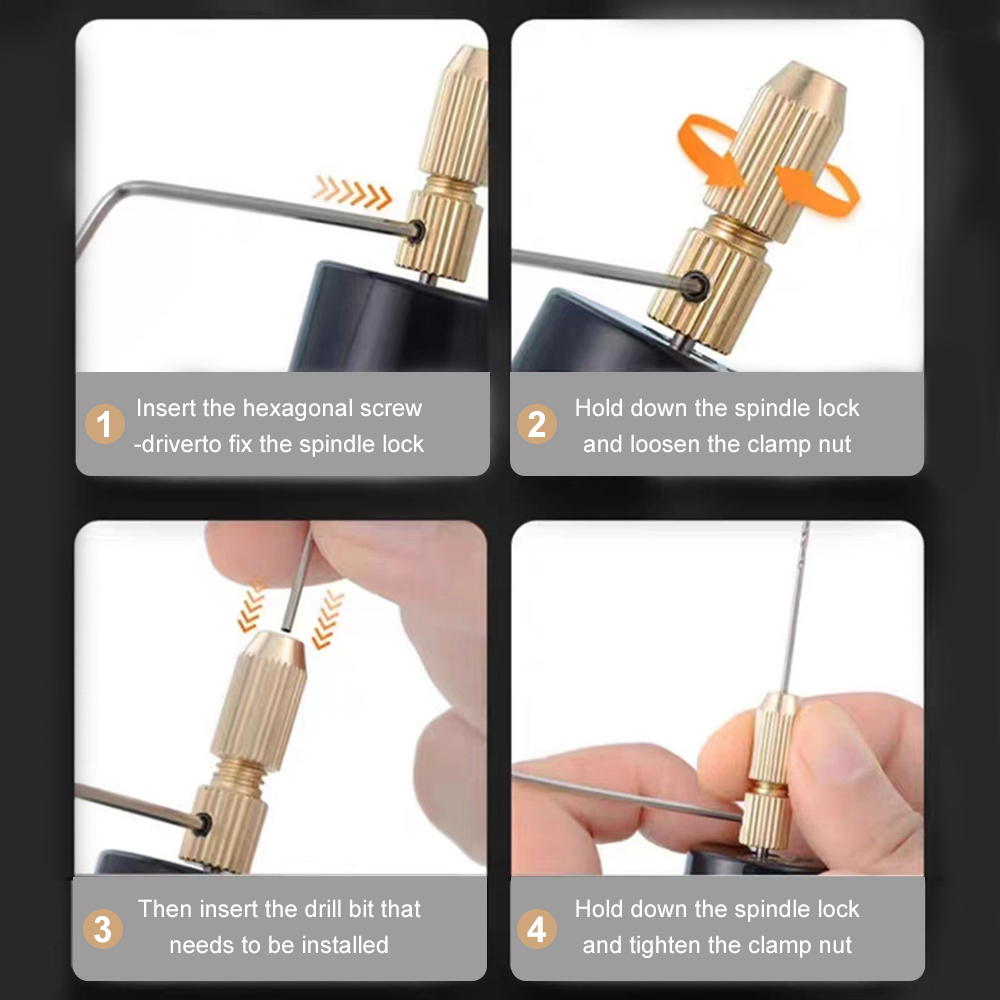 1 Insert the hexagonal screw -driverto fix the spindle lock

2 Hold down the spindle lock and loosen the clamp nut

3 Then insert the drill bit that needs to be installed

4 Hold down the spindle lock and tighten the clamp nut