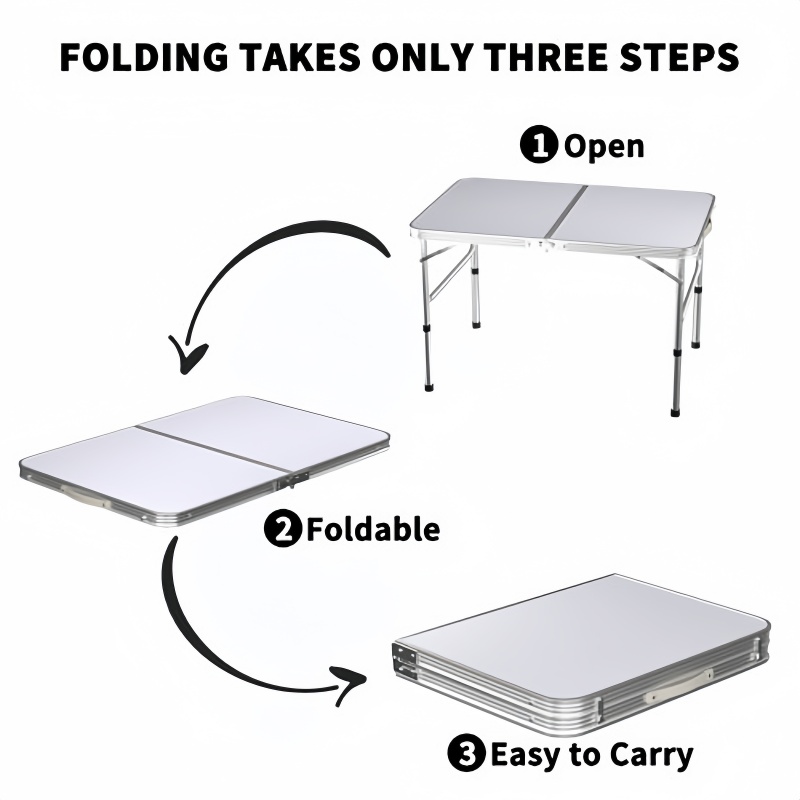 FOLDING TAKES ONLY THREE STEPS

1 Open

2 Foldable

3 Easy to Carry