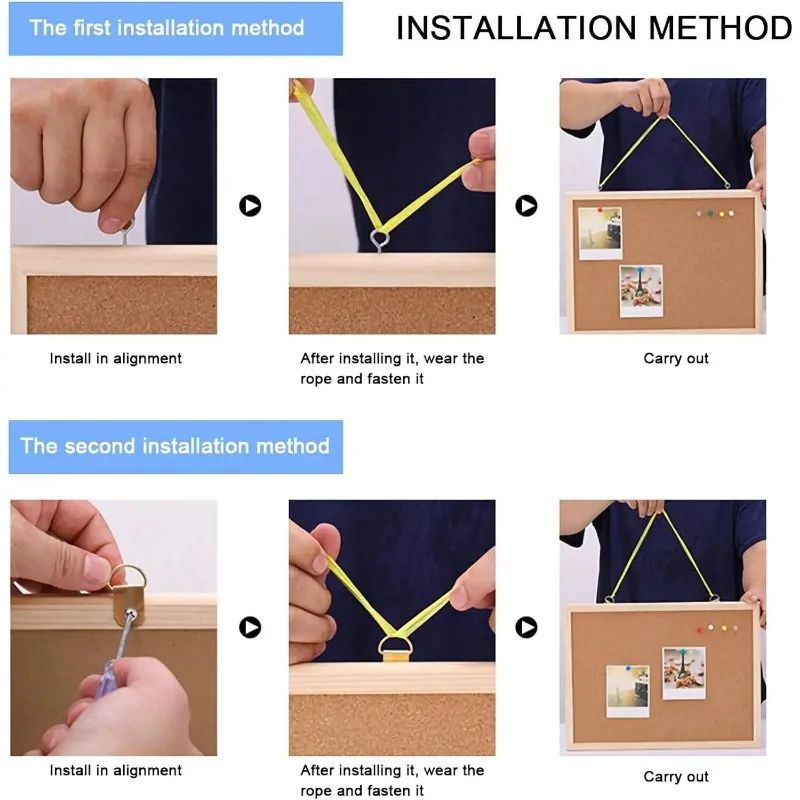 The first installation method

INSTALLATION METHOD

Install in alignment

After installing it, wear the rope and fasten it

Carry out

The second installation method

Install in alignment

After installing it, wear the rope and fasten it

Carry out