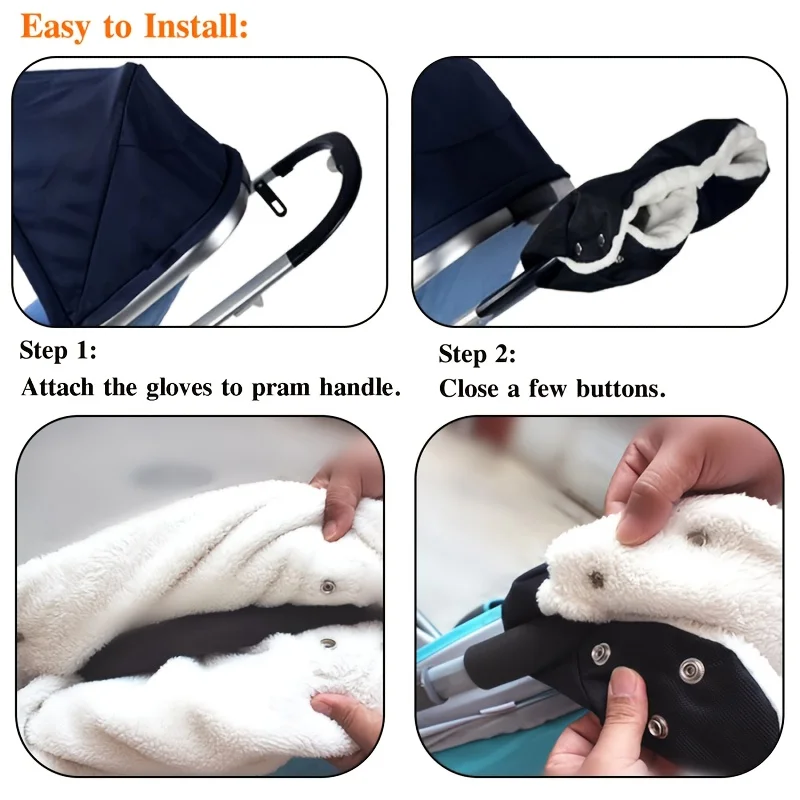 Easy to Install:

Step 1:
Attach the gloves to pram handle.

Step 2:
Close a few buttons.