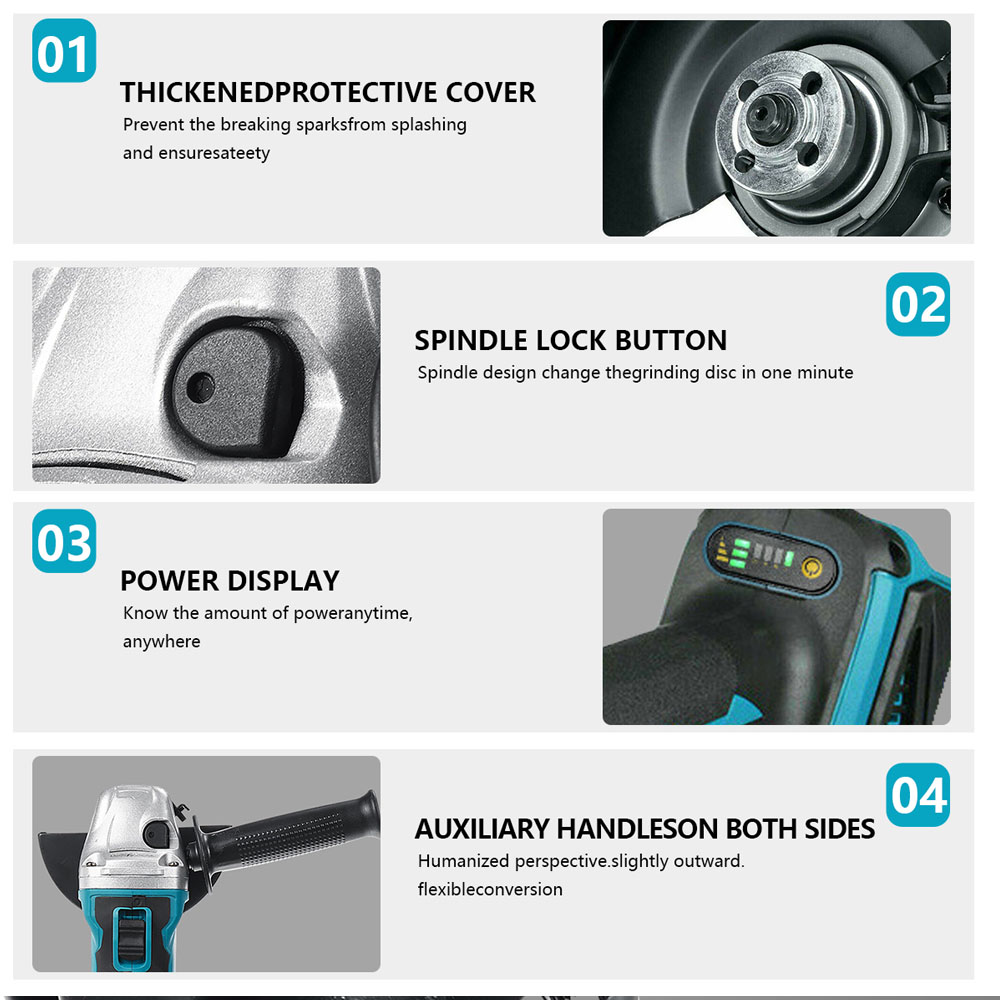 01

THICKENEDPROTECTIVE COVER

Prevent the breaking sparksfrom splashing and ensuresateety

02

SPINDLE LOCK BUTTON

Spindle design change thegrinding disc in one minute

03

POWER DISPLAY

Know the amount of poweranytime, anywhere

04

AUXILIARY HANDLESON BOTH SIDES

Humanized perspective.slightly outward. flexibleconversion