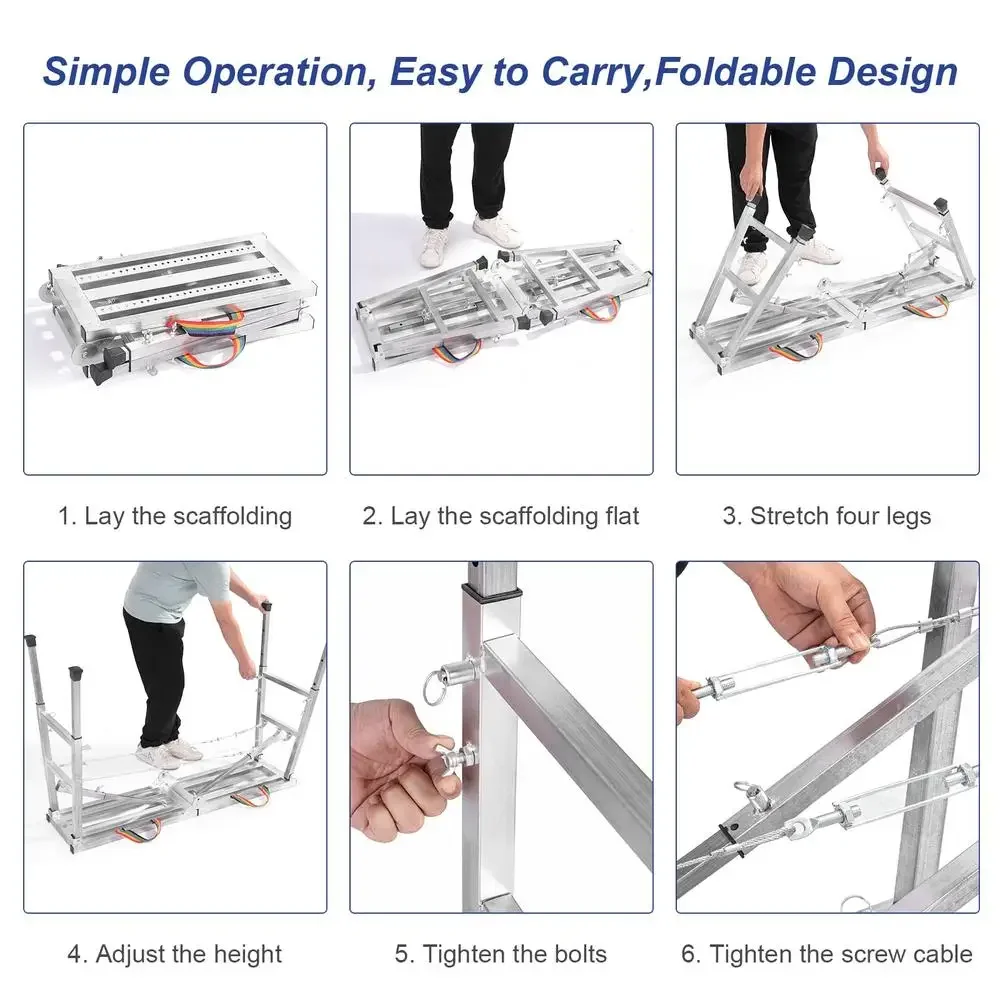 Simple Operation, Easy to Carry,Foldable Design

1. Lay the scaffolding

2. Lay the scaffolding flat

3. Stretch four legs

4. Adjust the height

5. Tighten the bolts

6. Tighten the screw cable