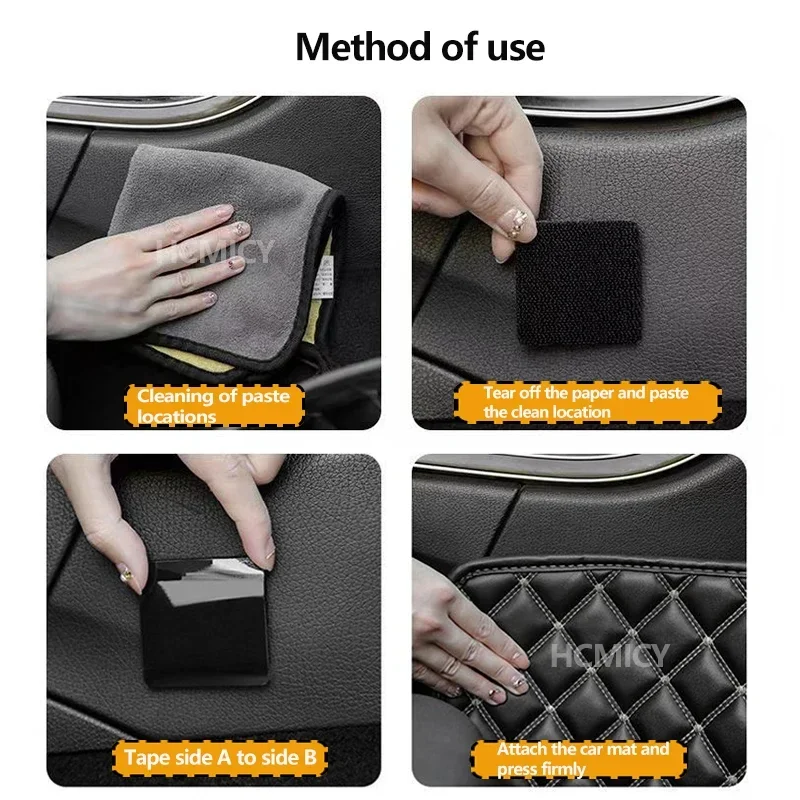 Method of use

HCMICY

Cleaning of paste locations

Tear off the paper and paste the clean location

Tape side A to side B

HCMICY

Attach the car mat and press firmly