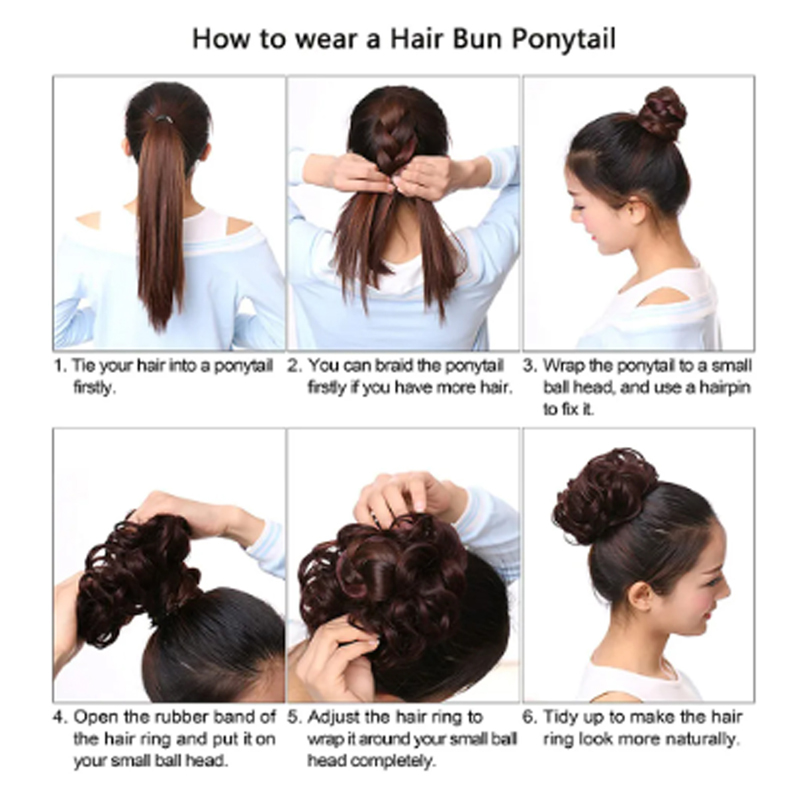 How to wear a Hair Bun Ponytail

1. Tie your hair into a ponytail firstly.

2. You can braid the ponytail firstly if you have more hair.

3. Wrap the ponytail to a small ball head, and use a hairpin to fix it.

4. Open the rubber band of the hair ring and put it on your small ball head.

5. Adjust the hair ring to wrap it around your small ball head completely.

6. Tidy up to make the hair ring look more naturally.