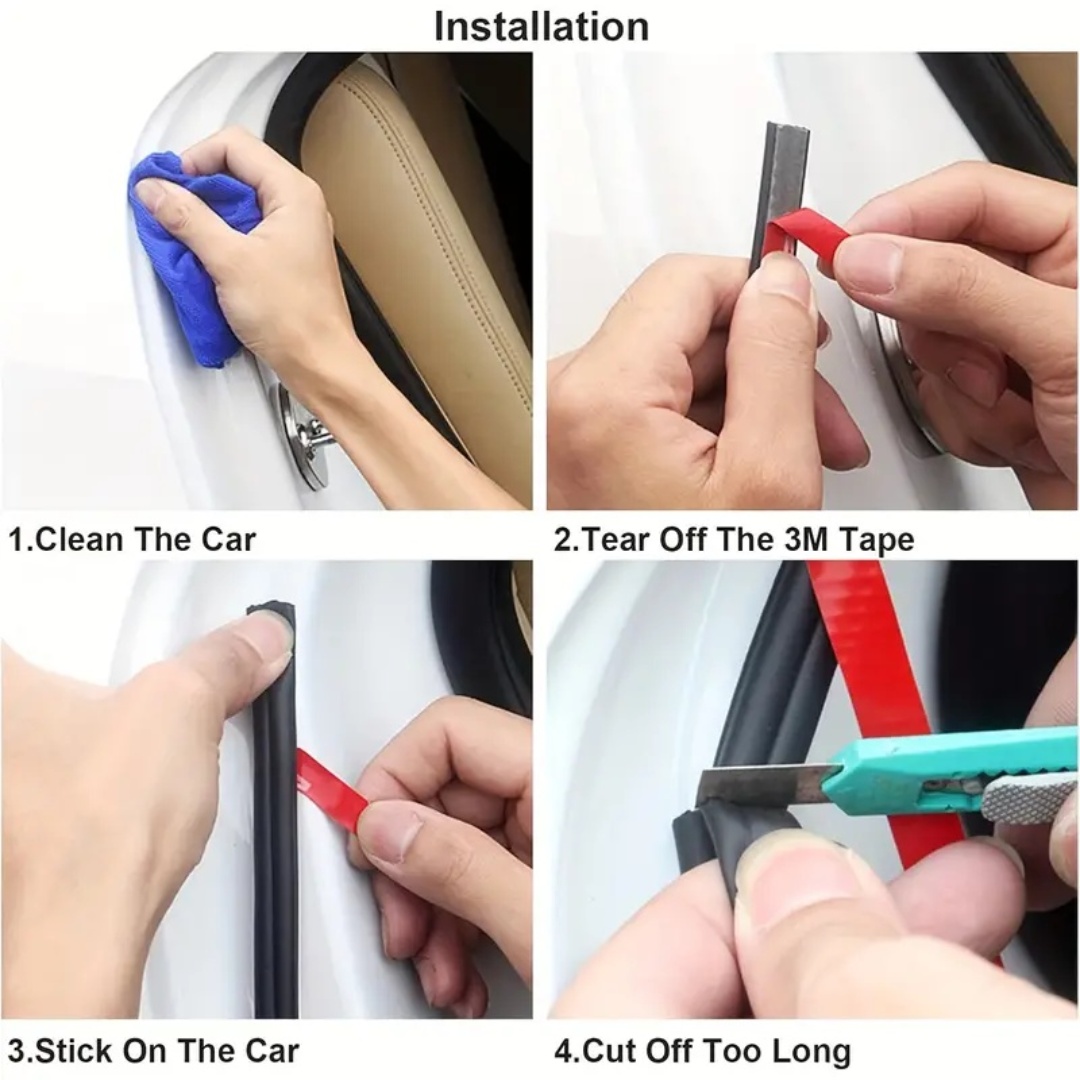 Installation

1.Clean The Car

2.Tear Off The 3M Tape

3.Stick On The Car

4.Cut Off Too Long