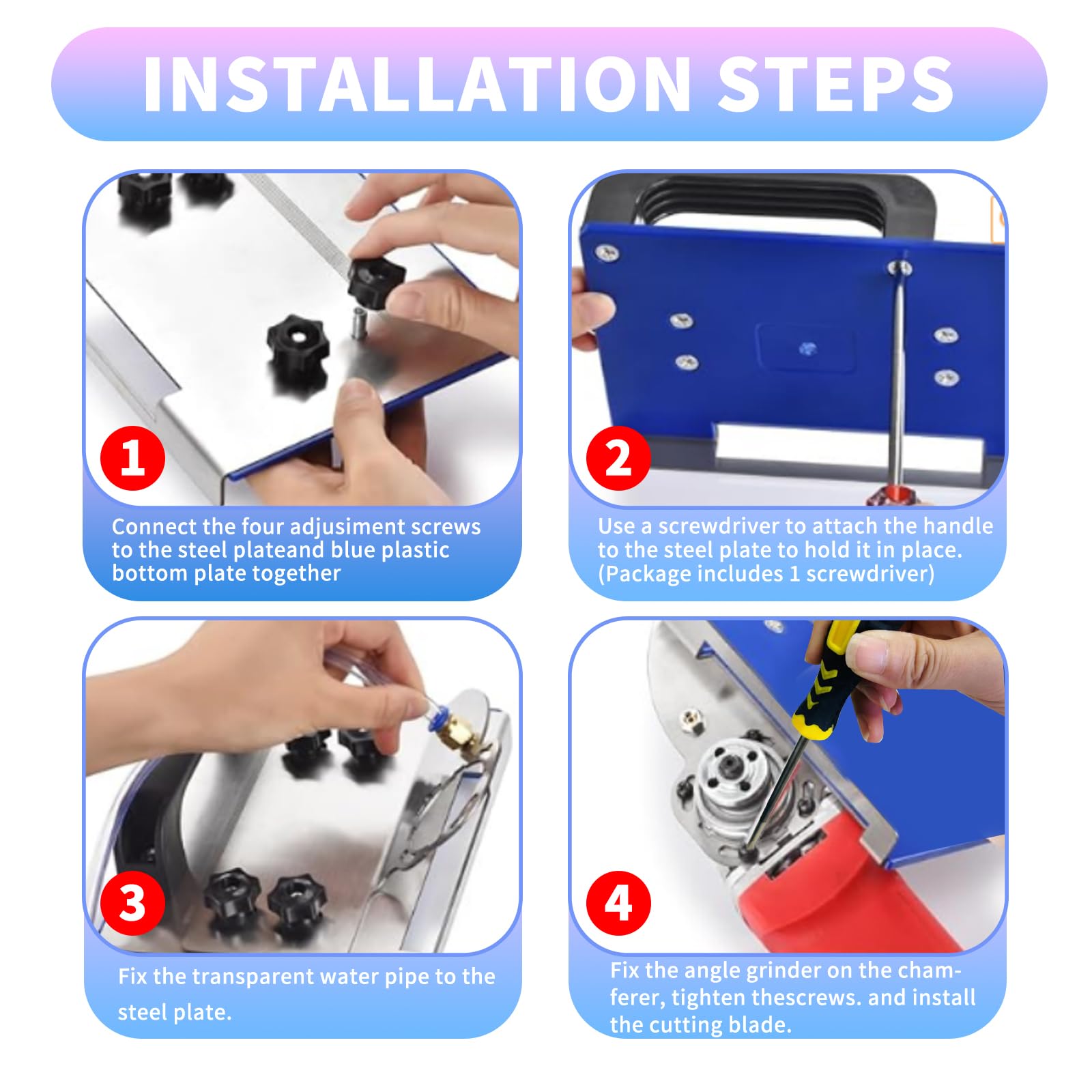 INSTALLATION STEPS

1

Connect the four adjusiment screws to the steel plateand blue plastic bottom plate together

2

Use a screwdriver to attach the handle to the steel plate to hold it in place. (Package includes 1 screwdriver)

3

Fix the transparent water pipe to the steel plate.

4

Fix the angle grinder on the chamferer, tighten thescrews. and install the cutting blade.