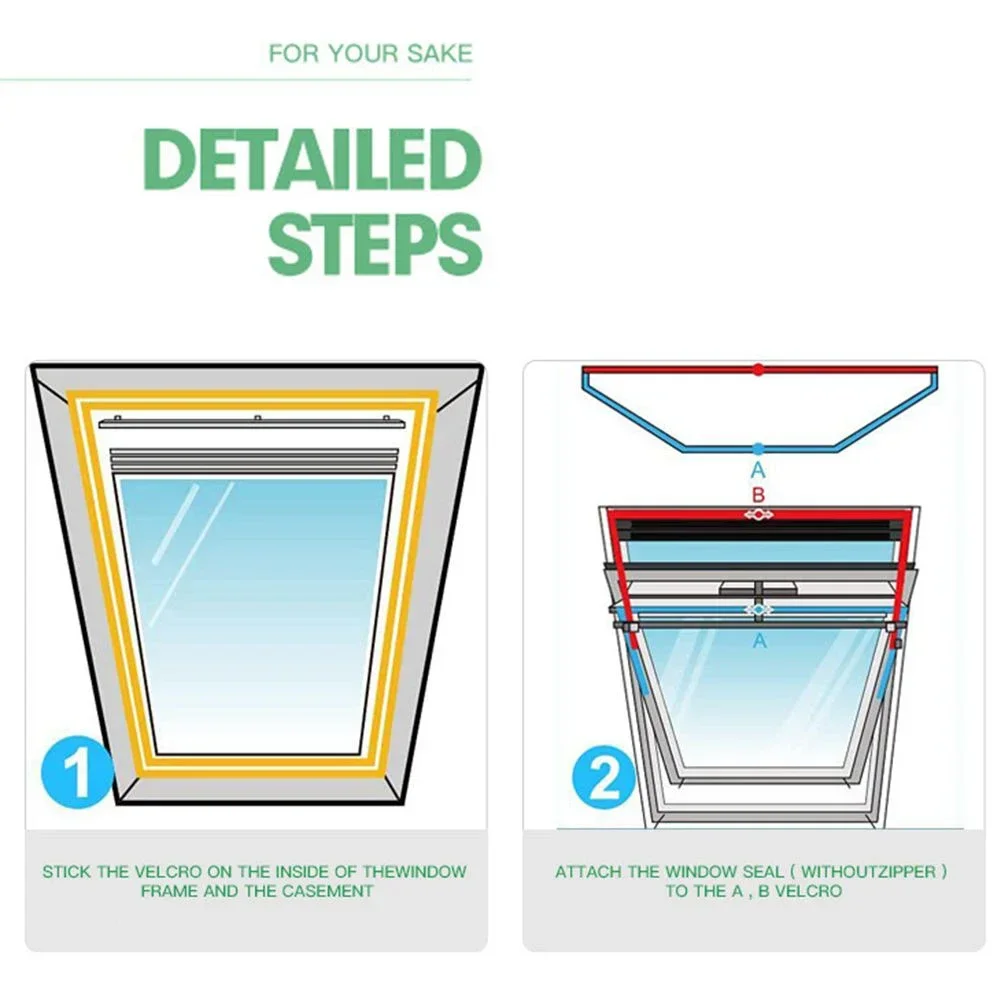 FOR YOUR SAKE

DETAILED STEPS

1

STICK THE VELCRO ON THE INSIDE OF THEWINDOW FRAME AND THE CASEMENT

A
B
A

2

ATTACH THE WINDOW SEAL ( WITHOUTZIPPER ) TO THE A , B VELCRO