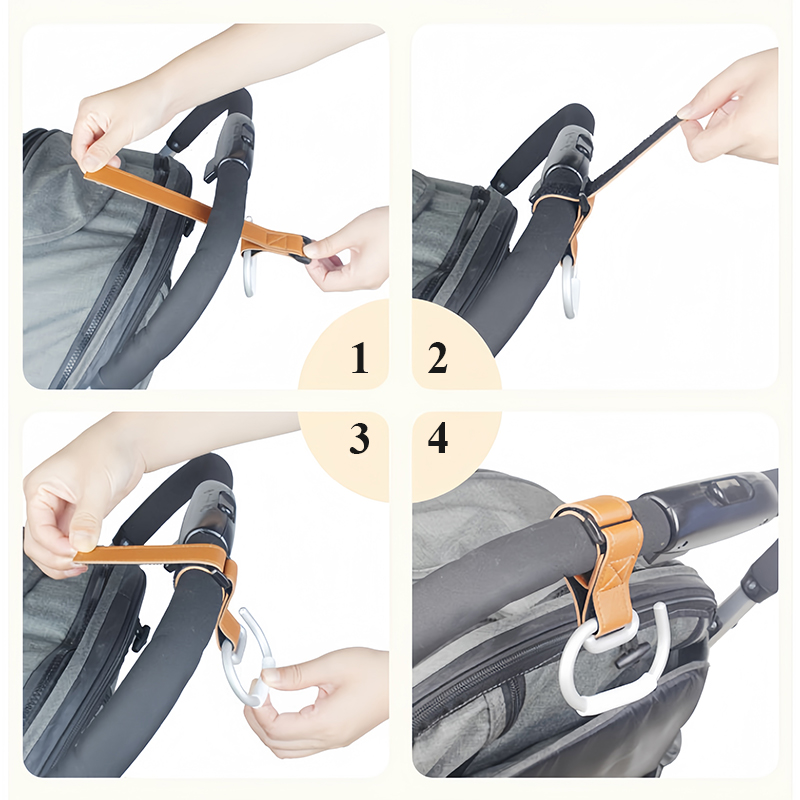 1
2
3
4