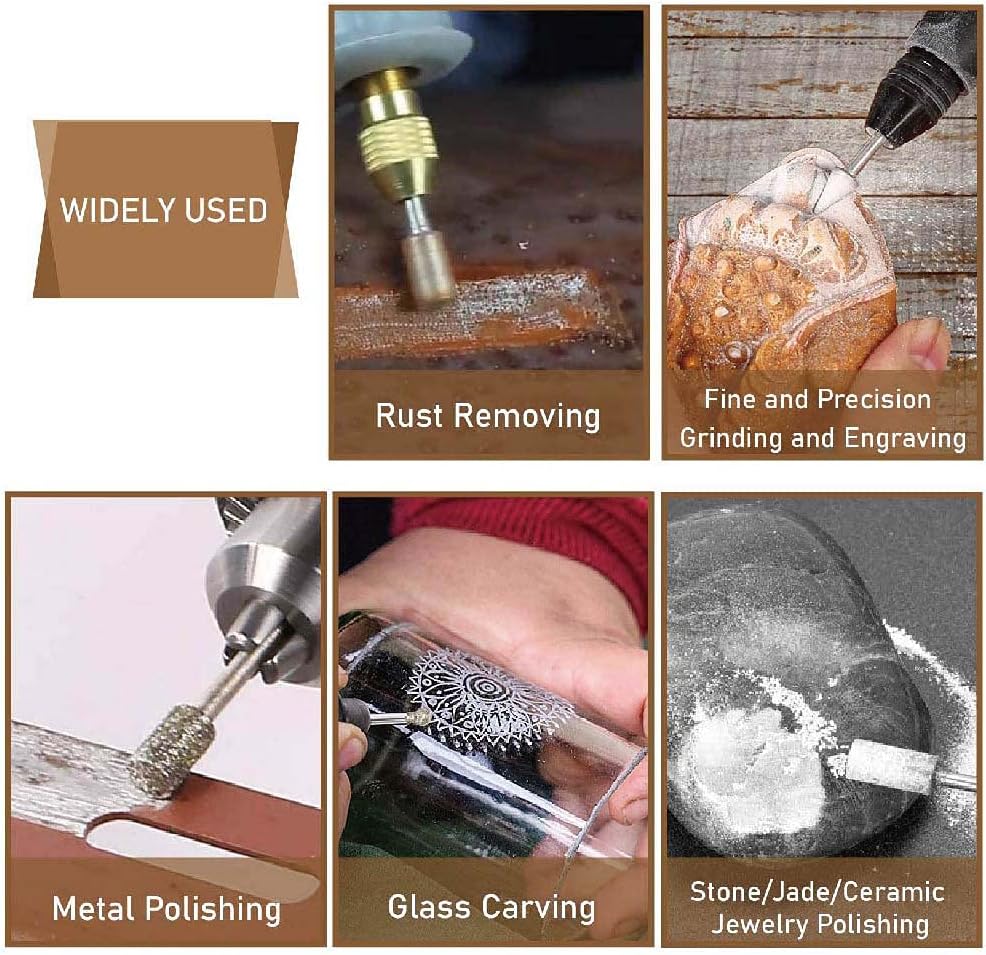 WIDELY USED

Rust Removing

Fine and Precision Grinding and Engraving

Metal Polishing

Glass Carving

Stone/Jade/Ceramic Jewelry Polishing