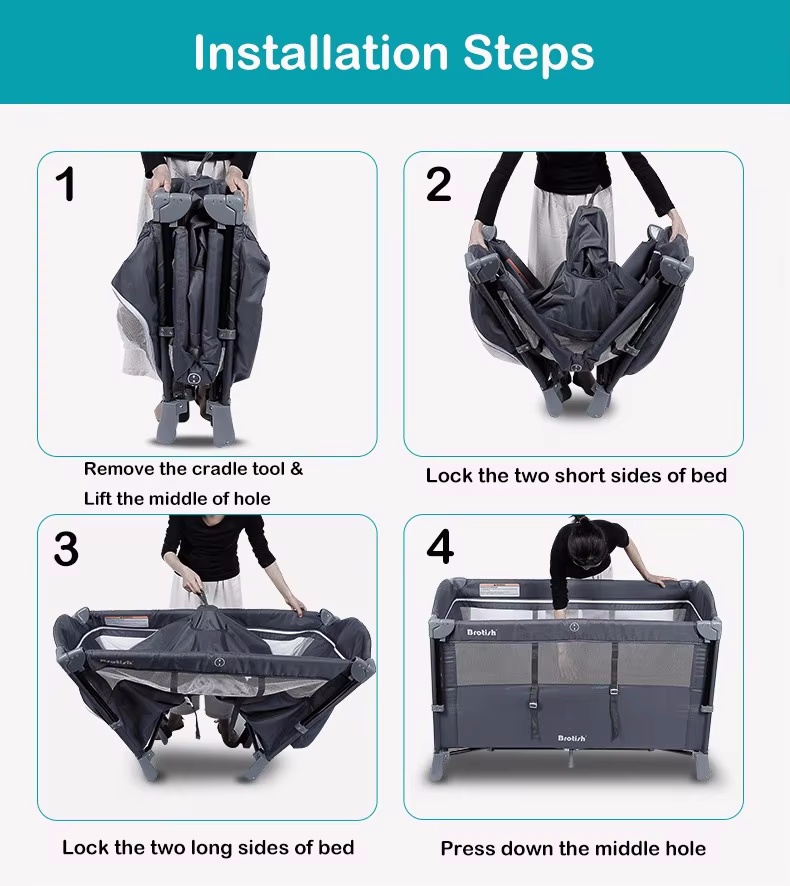 Installation Steps

1

Remove the cradle tool &
Lift the middle of hole

2

Lock the two short sides of bed

3

Lock the two long sides of bed

4

Brotish

Brotish

Press down the middle hole