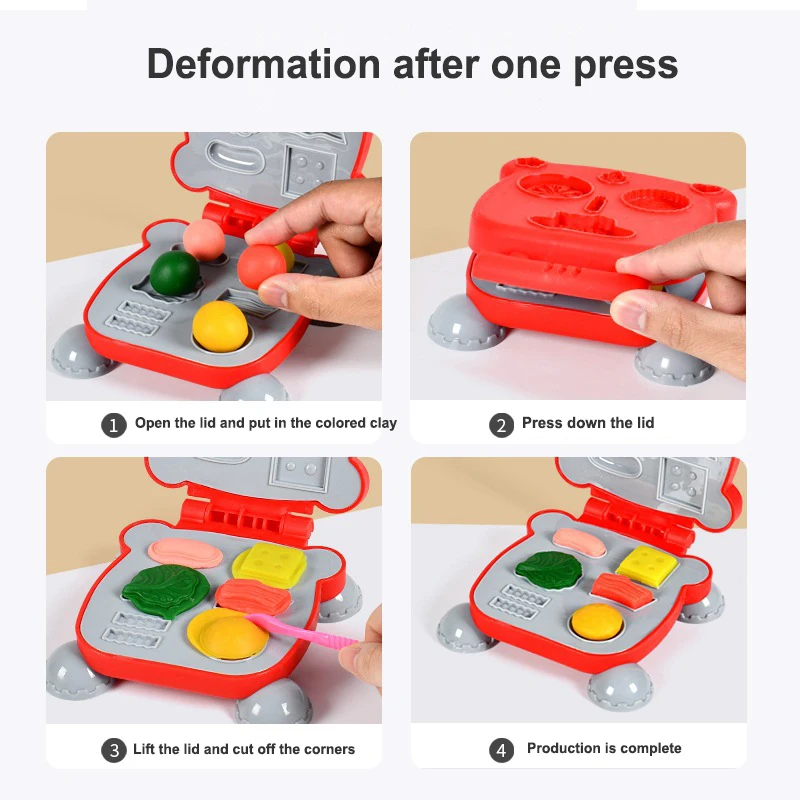 Deformation after one press

1 Open the lid and put in the colored clay

2 Press down the lid

3 Lift the lid and cut off the corners

4 Production is complete