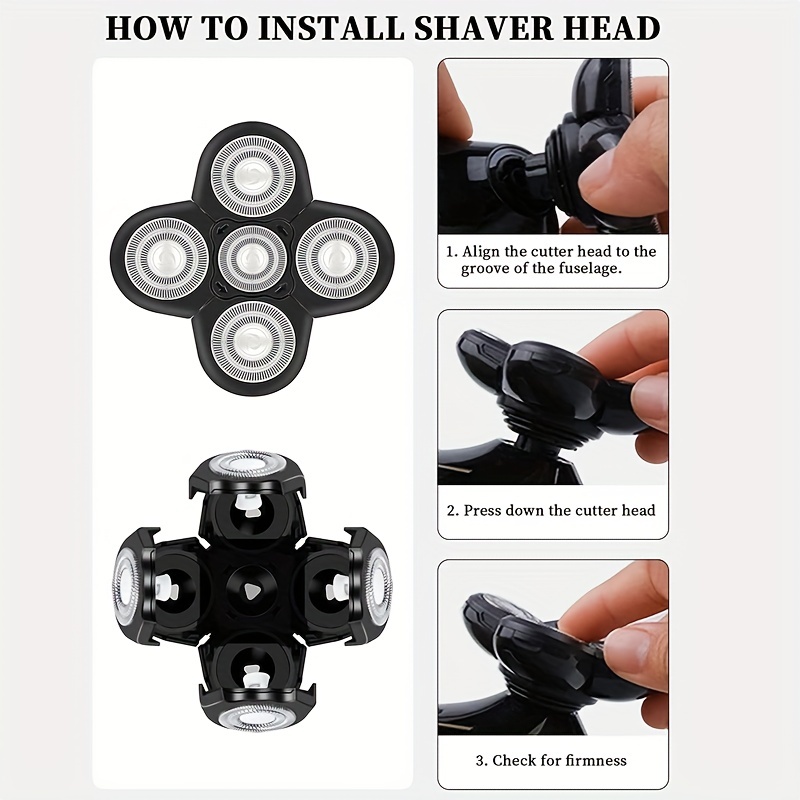 HOW TO INSTALL SHAVER HEAD

1. Align the cutter head to the groove of the fuselage.

2. Press down the cutter head

3. Check for firmness