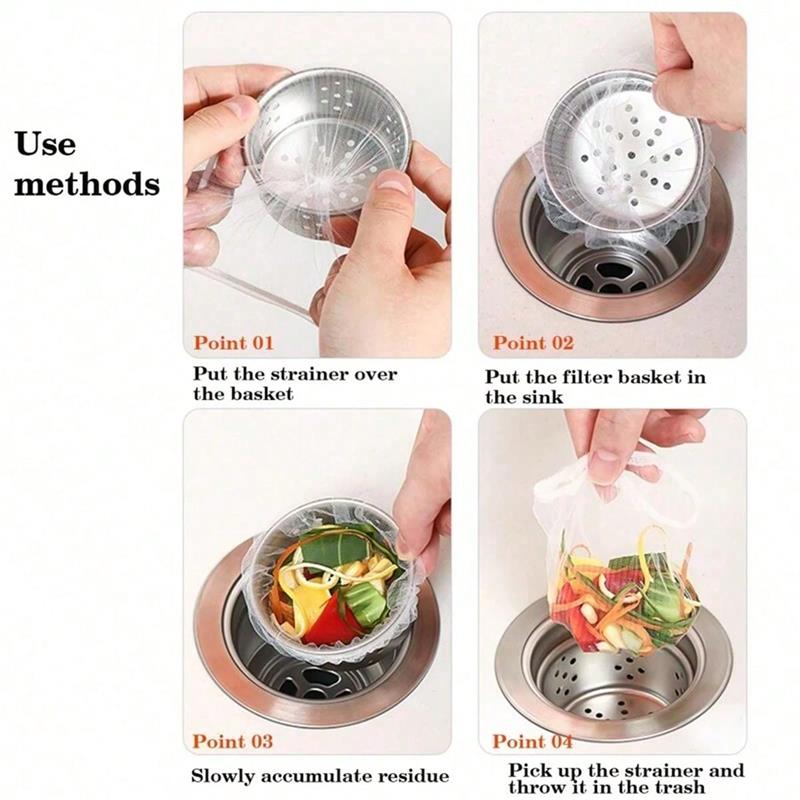 Use methods

Point 01

Put the strainer over the basket

Point 02

Put the filter basket in the sink

Point 03

Slowly accumulate residue

Point 04

Pick up the strainer and throw it in the trash