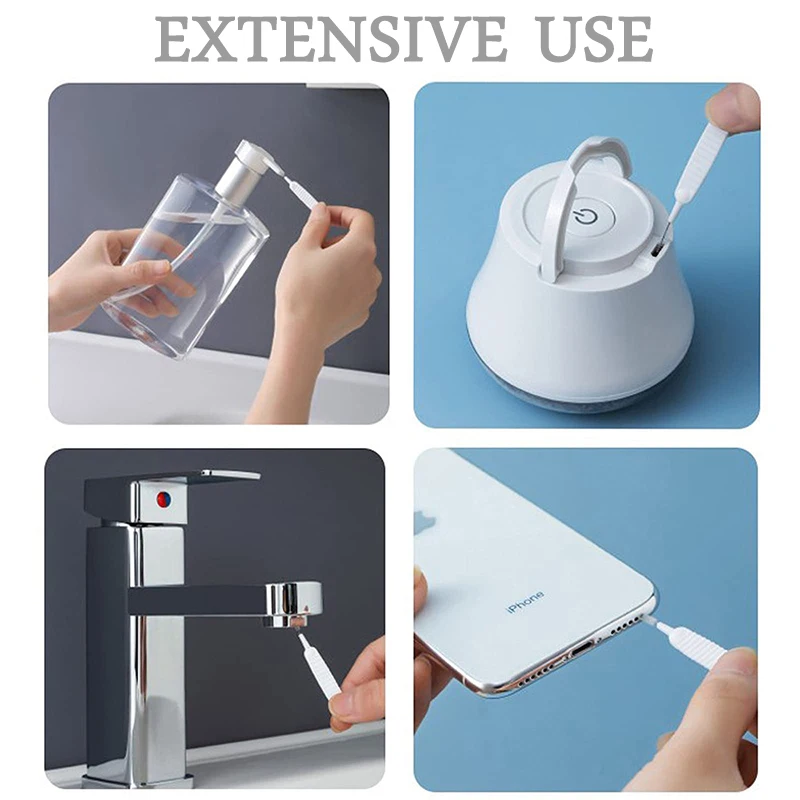 EXTENSIVE USE

iPhone