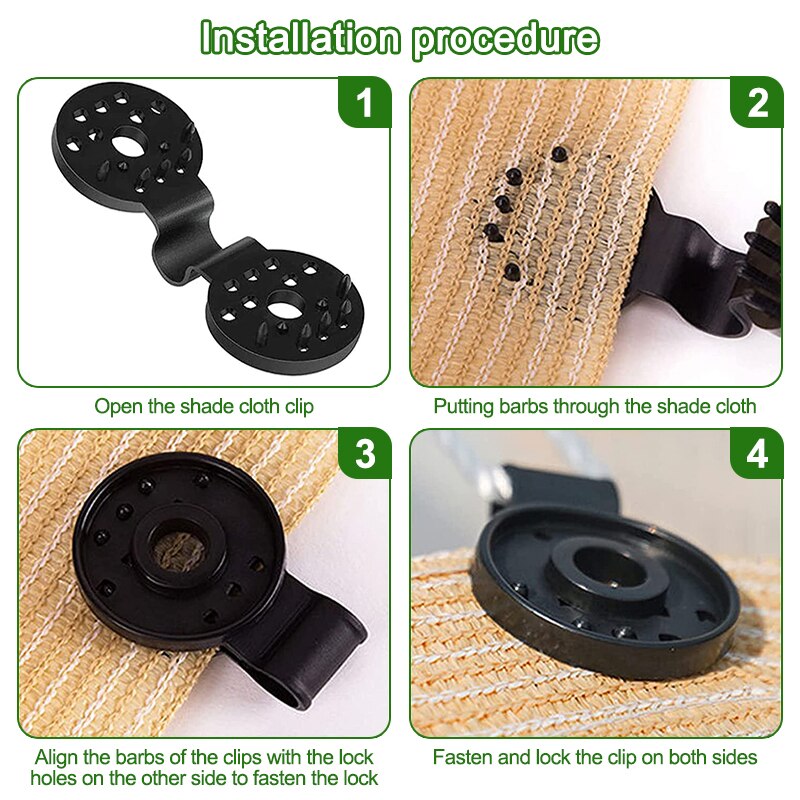 Installation procedure

1

Open the shade cloth clip

2

Putting barbs through the shade cloth

3

Align the barbs of the clips with the lock holes on the other side to fasten the lock

4

Fasten and lock the clip on both sides