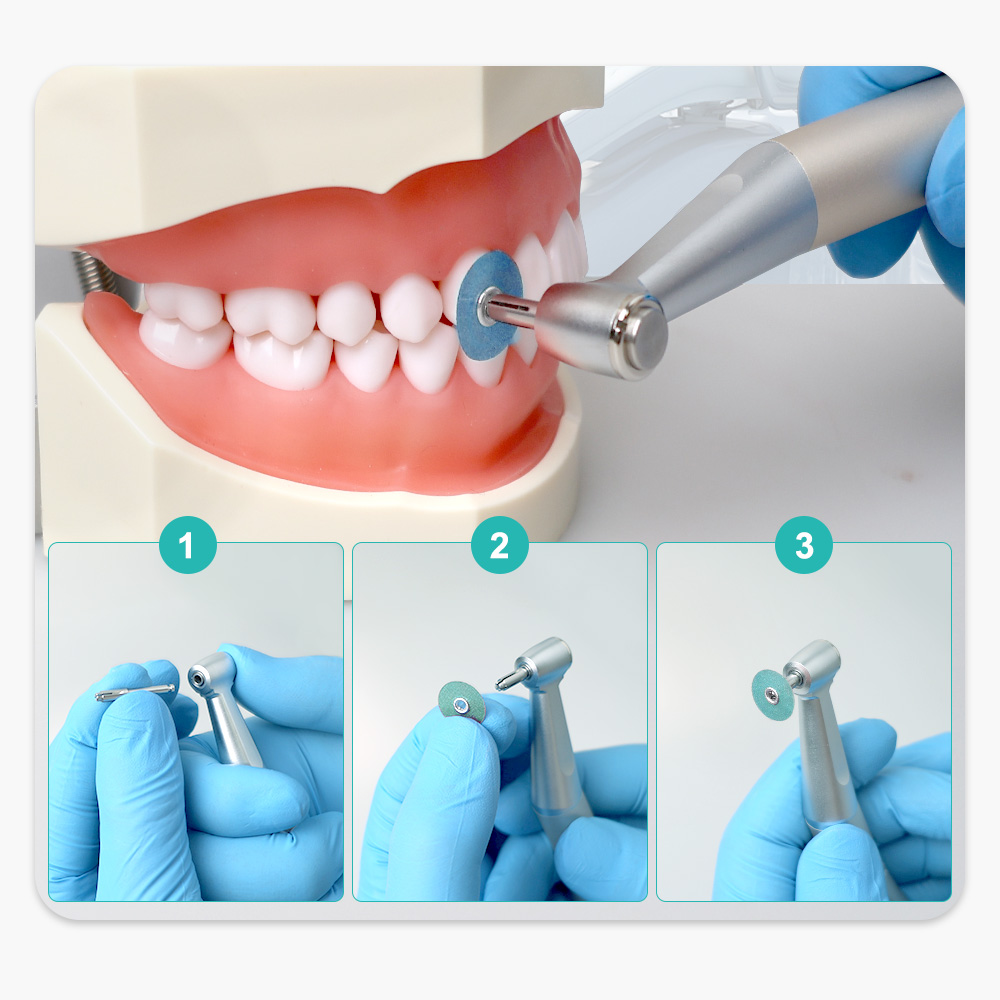 1

2

3