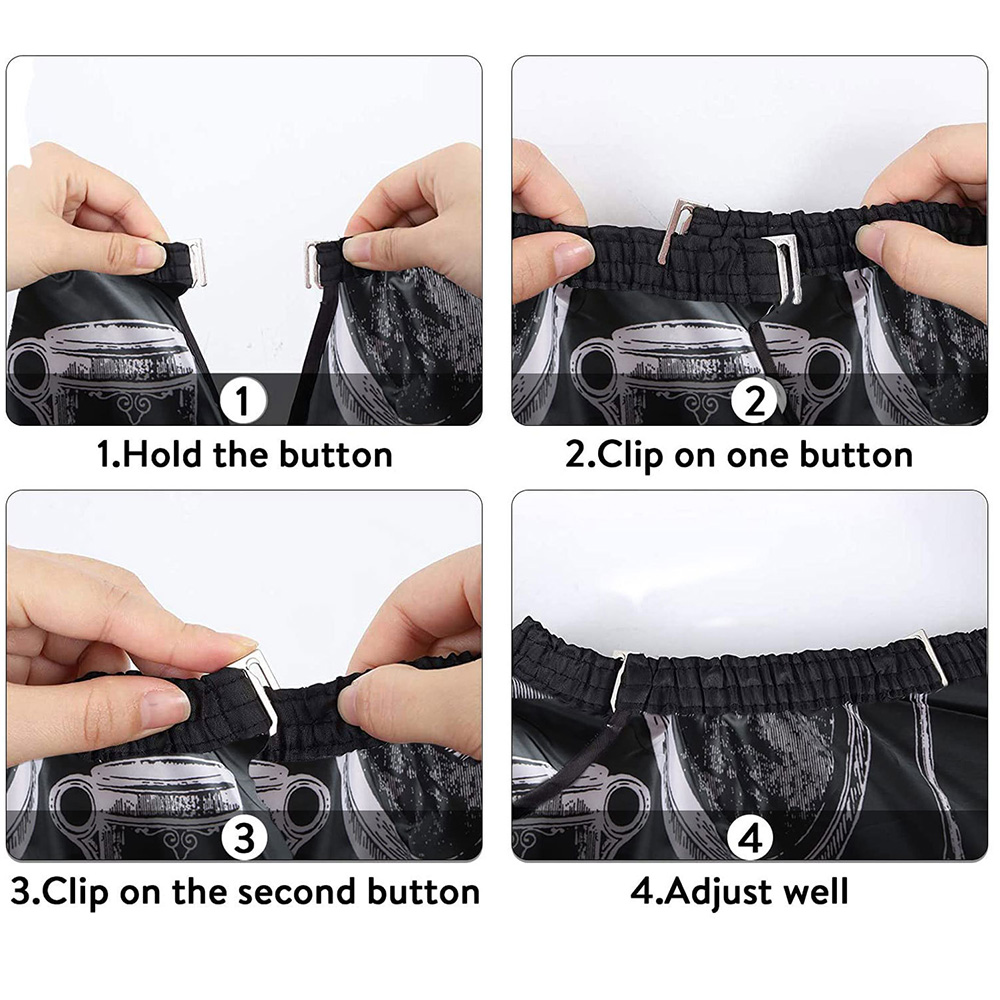 1

1.Hold the button

2

2.Clip on one button

3

3.Clip on the second button

4

4.Adjust well