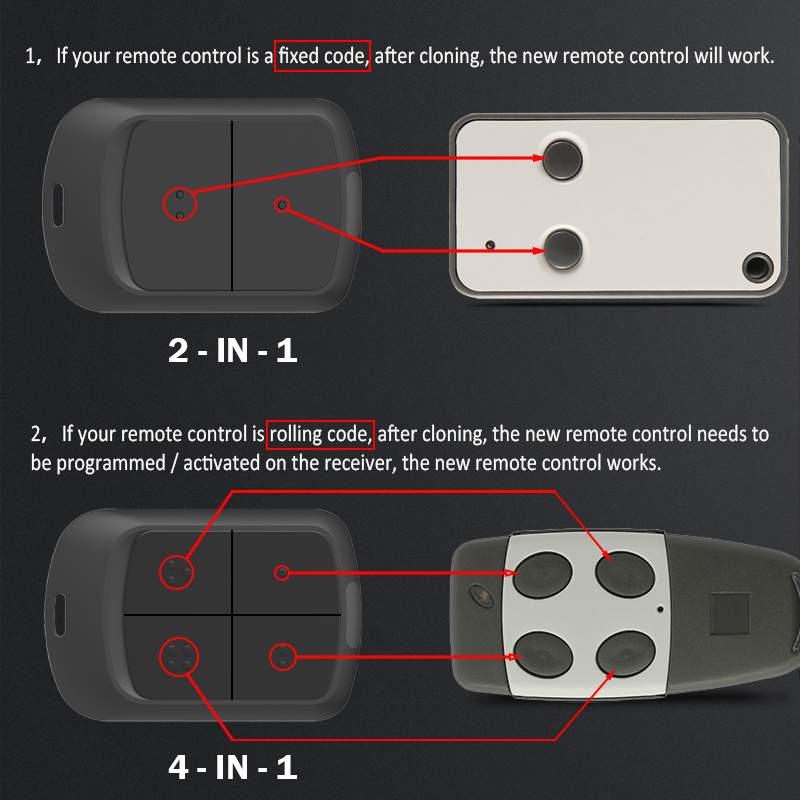 1， If your remote control is a fixed code, after cloning, the new remote control will work.

2 - IN - 1

2， If your remote control is rolling code, after cloning, the new remote control needs to be programmed / activated on the receiver, the new remote control works.

4 - IN - 1