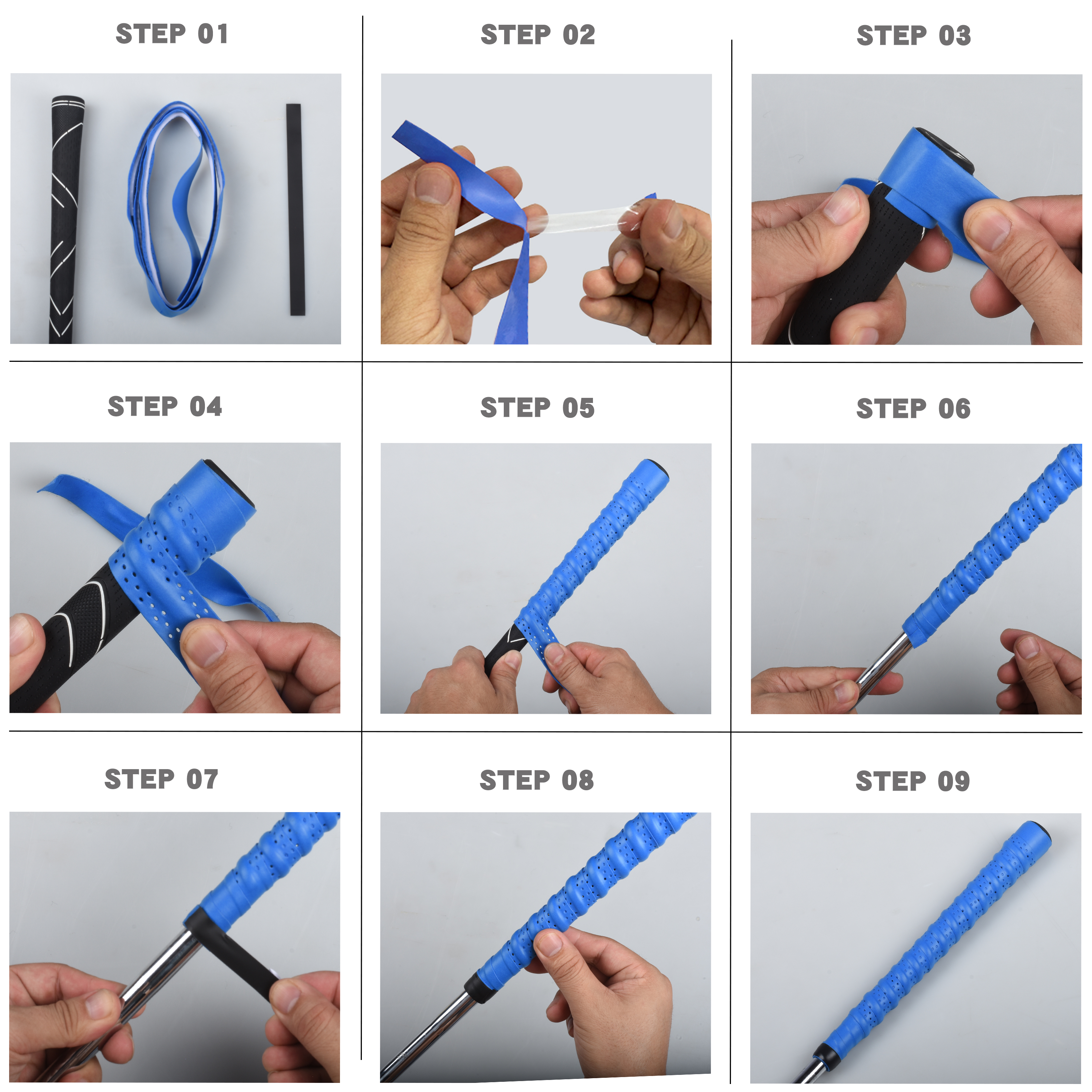 STEP 01

STEP 02

STEP 03

STEP 04

STEP 05

STEP 06

STEP 07

STEP 08

STEP 09