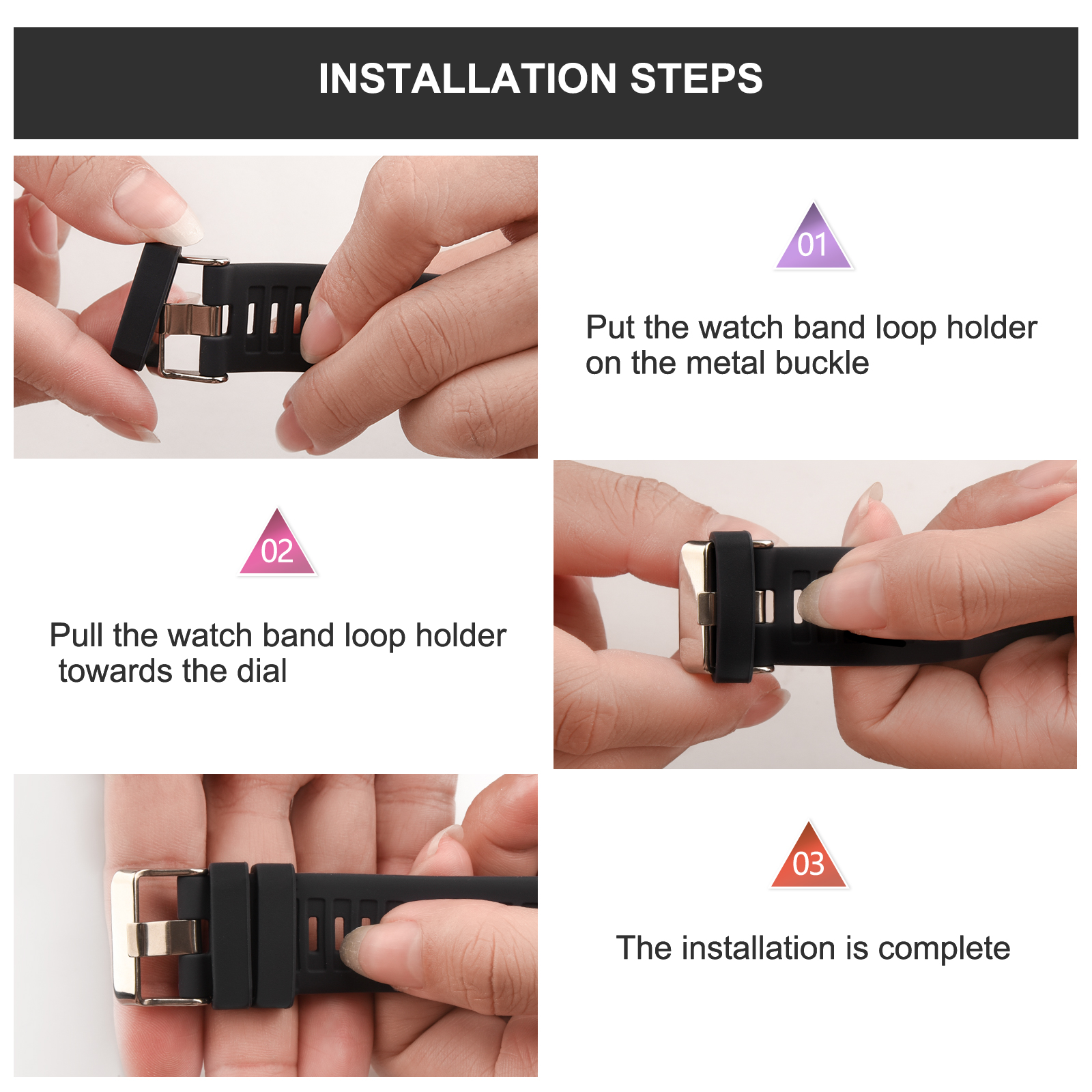 INSTALLATION STEPS

01

Put the watch band loop holder on the metal buckle

02

Pull the watch band loop holder towards the dial

03

The installation is complete