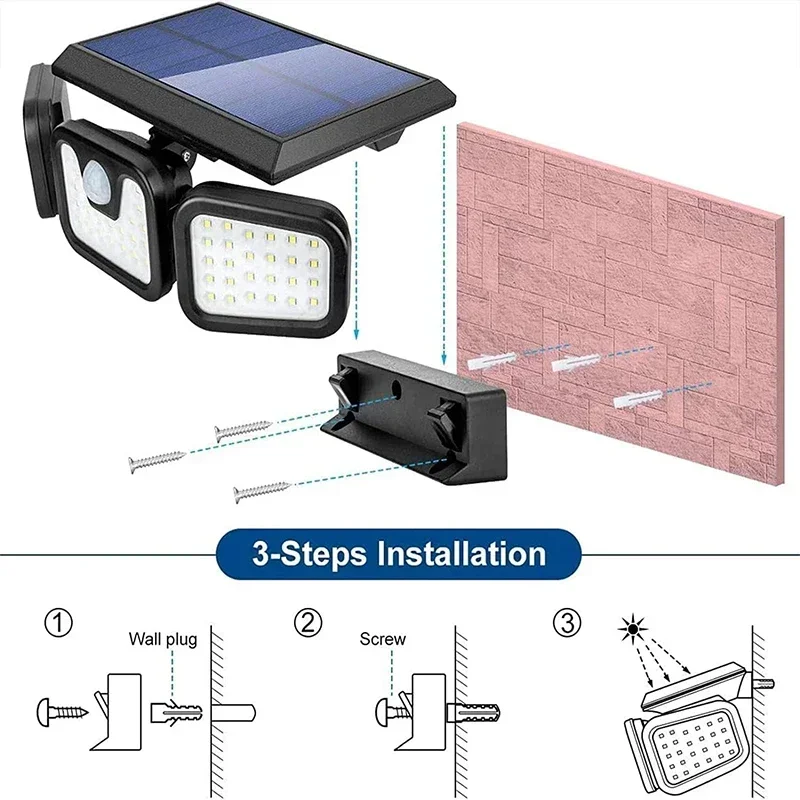 3-Steps Installation

①

Wall plug

②

Screw

③