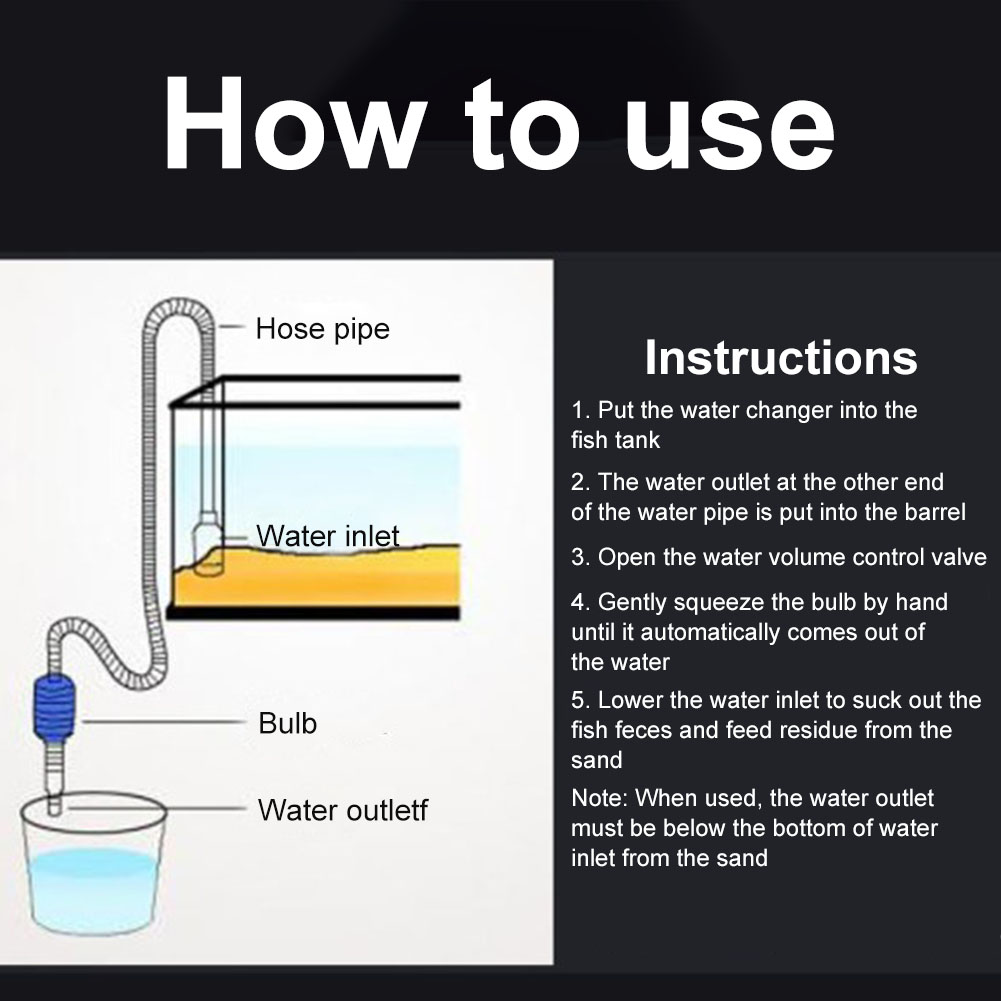 How to use

Hose pipe

Water inlet

Bulb

Water outletf

Instructions

1. Put the water changer into the fish tank

2. The water outlet at the other end of the water pipe is put into the barrel

3. Open the water volume control valve

4. Gently squeeze the bulb by hand until it automatically comes out of the water

5. Lower the water inlet to suck out the fish feces and feed residue from the sand

Note: When used, the water outlet must be below the bottom of water inlet from the sand