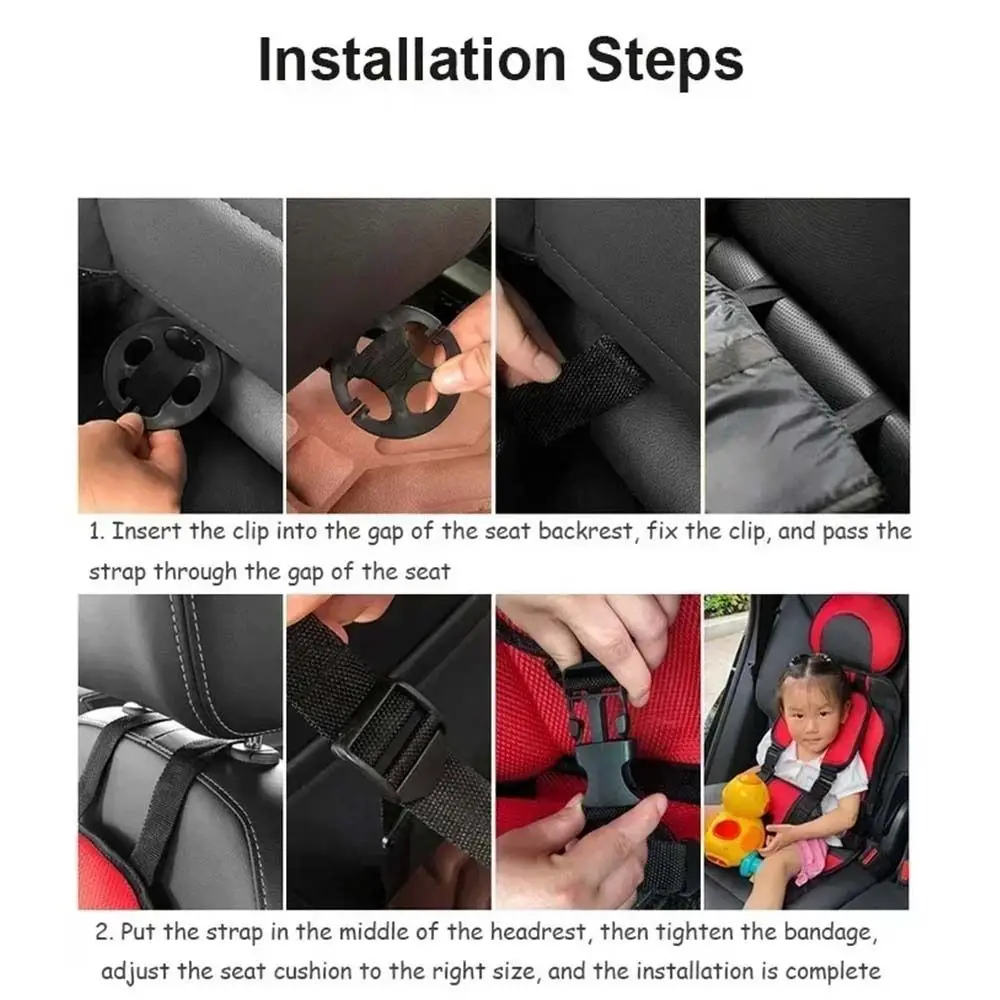 Installation Steps

1. Insert the clip into the gap of the seat backrest, fix the clip, and pass the strap through the gap of the seat

2. Put the strap in the middle of the headrest, then tighten the bandage, adjust the seat cushion to the right size, and the installation is complete