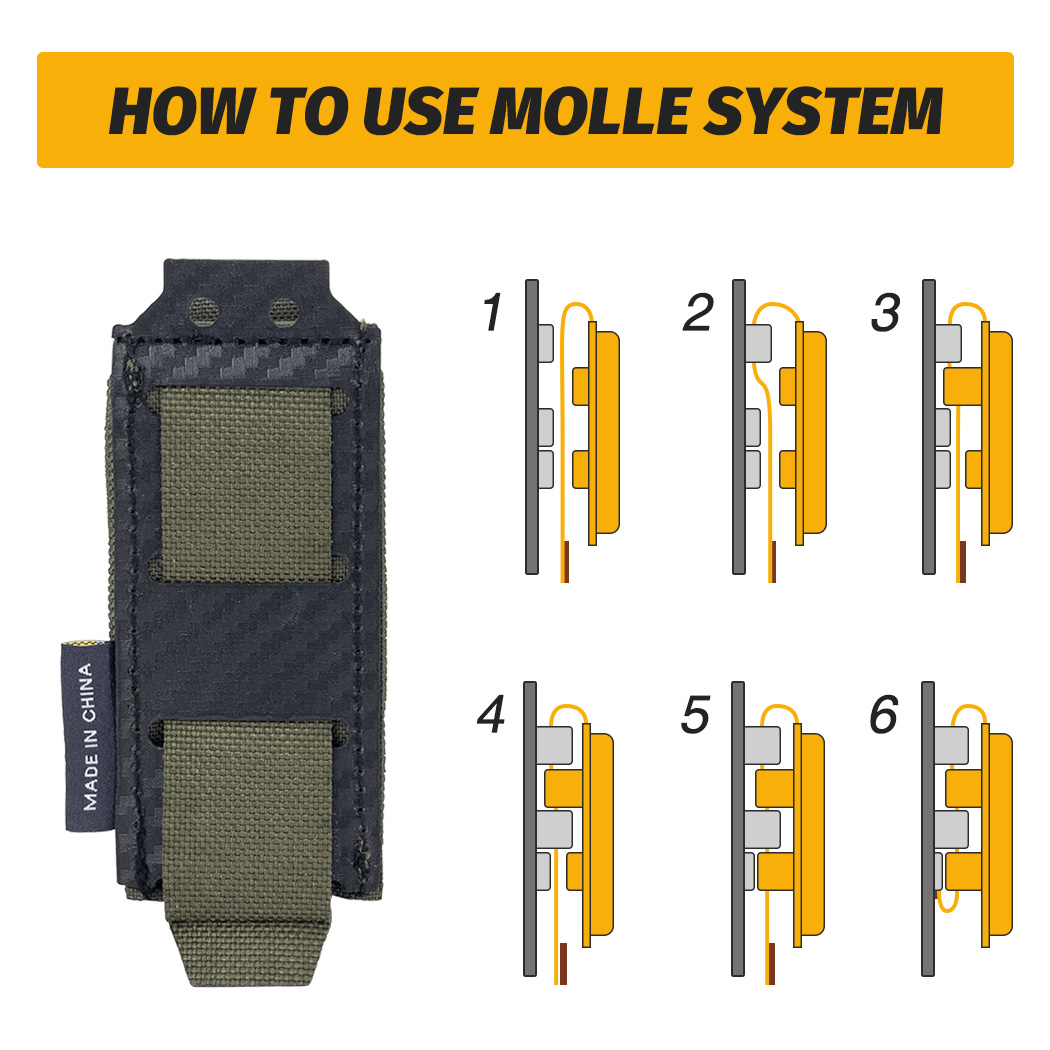 HOW TO USE MOLLE SYSTEM

MADE IN CHINA

1

2

3

4

5

6