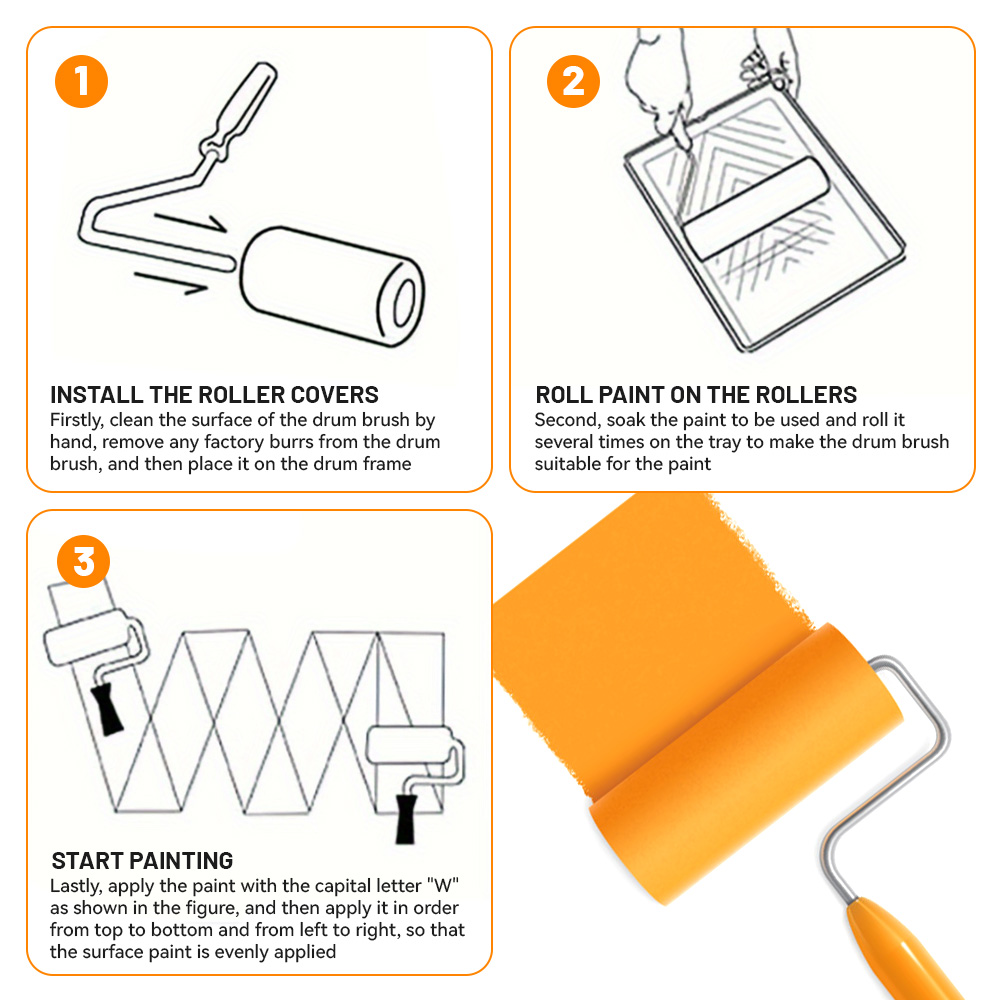 1

INSTALL THE ROLLER COVERS
Firstly, clean the surface of the drum brush by hand, remove any factory burrs from the drum brush, and then place it on the drum frame

2

ROLL PAINT ON THE ROLLERS
Second, soak the paint to be used and roll it several times on the tray to make the drum brush suitable for the paint

3

START PAINTING
Lastly, apply the paint with the capital letter "W" as shown in the figure, and then apply it in order from top to bottom and from left to right, so that the surface paint is evenly applied