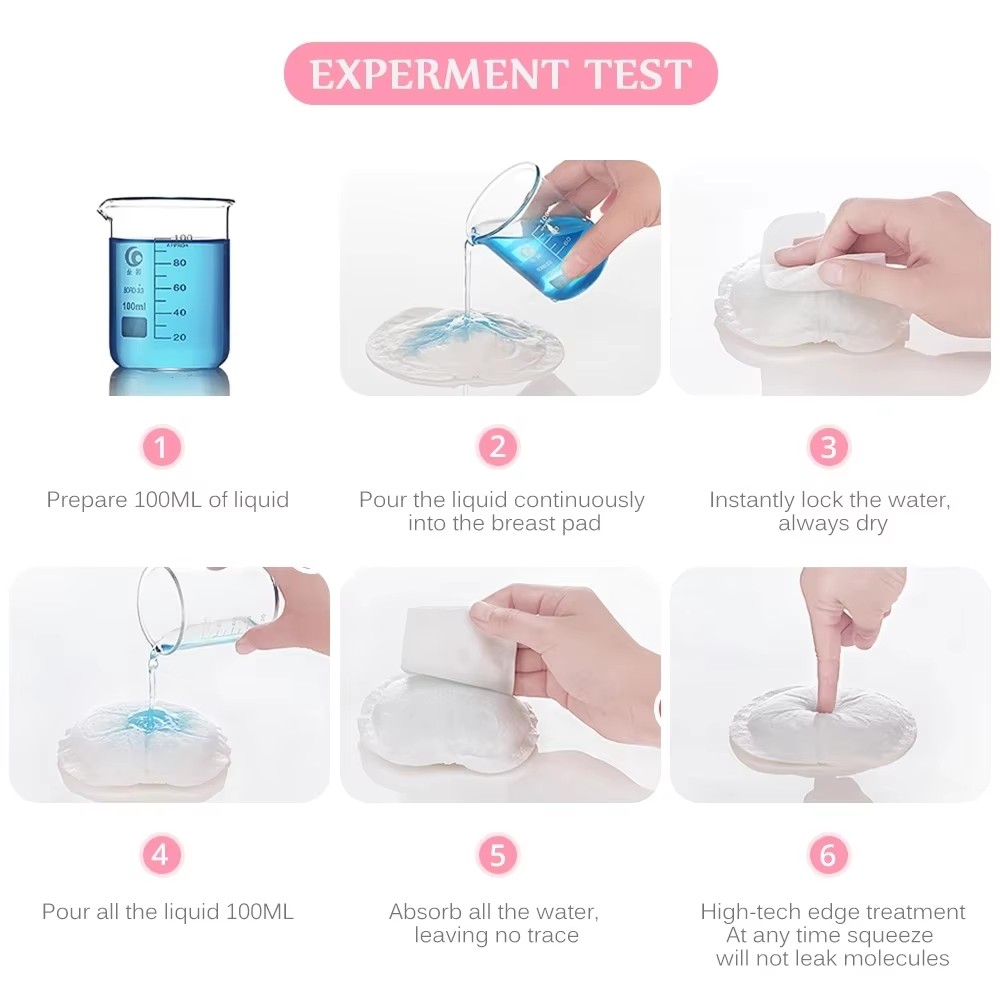 EXPERMENT TEST

100
80
60
40
20
100ml

1
Prepare 100ML of liquid

2
Pour the liquid continuously into the breast pad

3
Instantly lock the water, always dry

4
Pour all the liquid 100ML

5
Absorb all the water, leaving no trace

6
High-tech edge treatment
At any time squeeze will not leak molecules