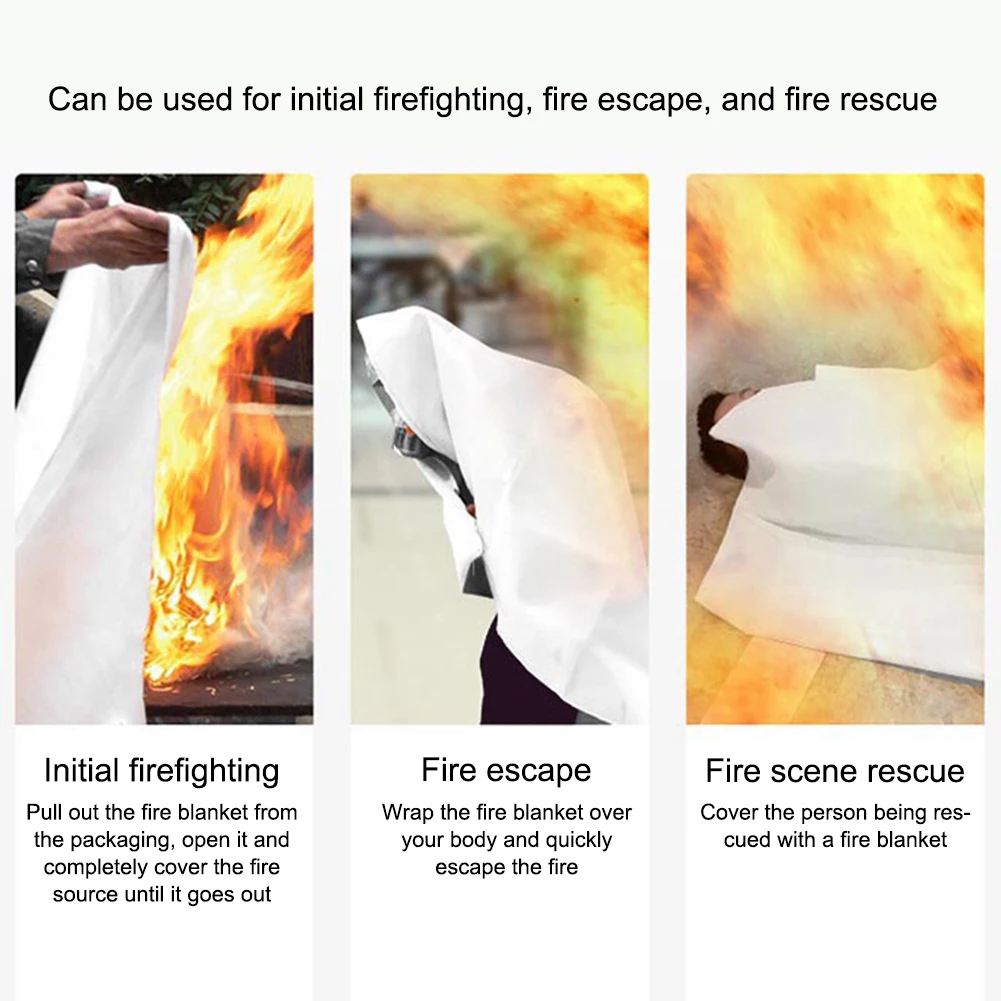 Can be used for initial firefighting, fire escape, and fire rescue

Initial firefighting

Pull out the fire blanket from the packaging, open it and completely cover the fire source until it goes out

Fire escape

Wrap the fire blanket over your body and quickly escape the fire

Fire scene rescue

Cover the person being rescued with a fire blanket