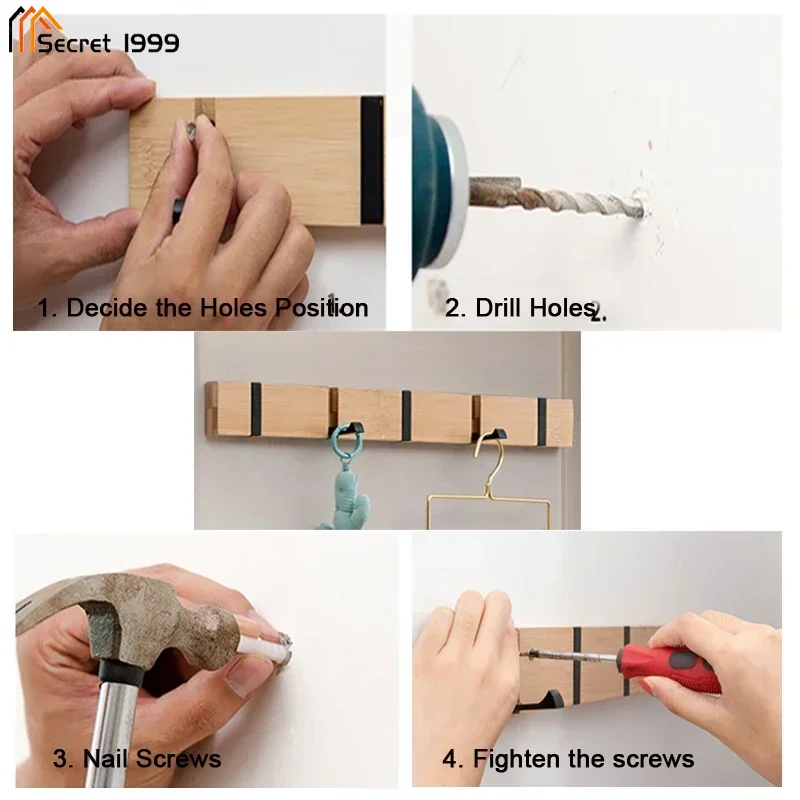 Secret 1999

1. Decide the Holes Position

2. Drill Holes

3. Nail Screws

4. Fighten the screws