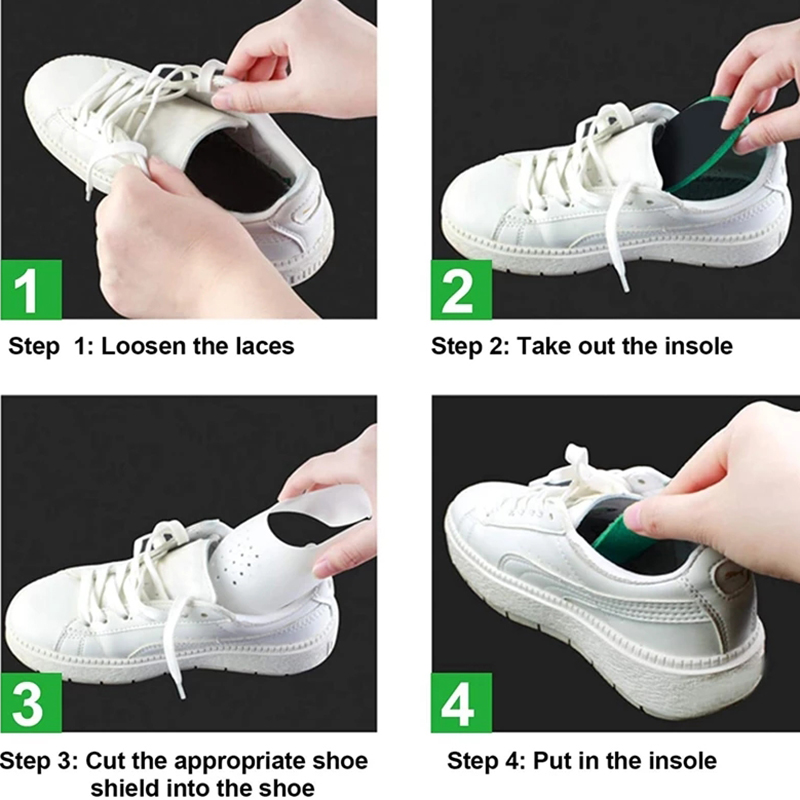 1

Step 1: Loosen the laces

2

Step 2: Take out the insole

3

Step 3: Cut the appropriate shoe shield into the shoe

4

Step 4: Put in the insole