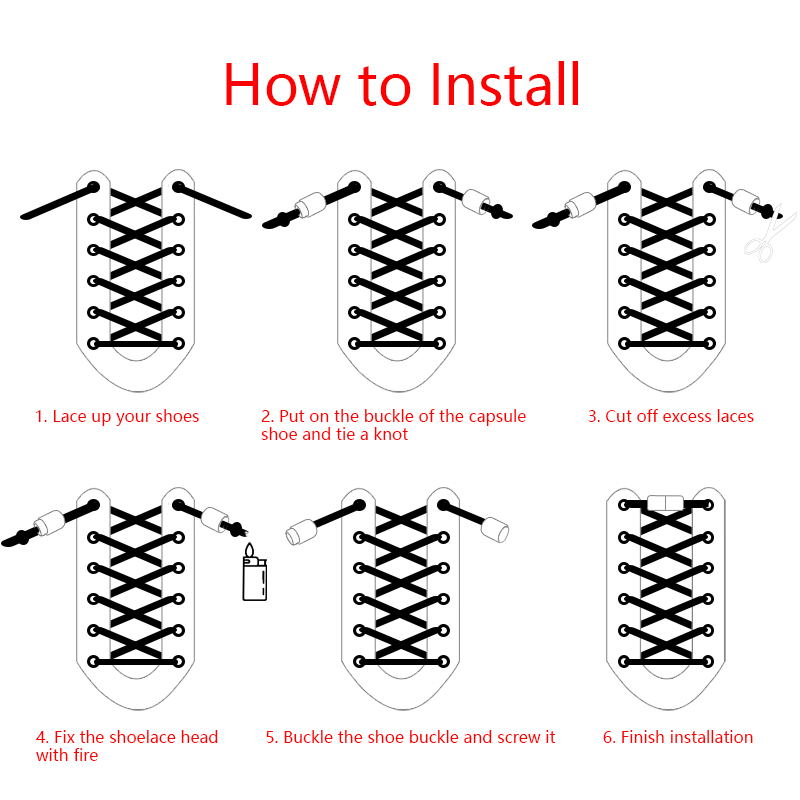 How to Install

1. Lace up your shoes

2. Put on the buckle of the capsule shoe and tie a knot

3. Cut off excess laces

4. Fix the shoelace head with fire

5. Buckle the shoe buckle and screw it

6. Finish installation