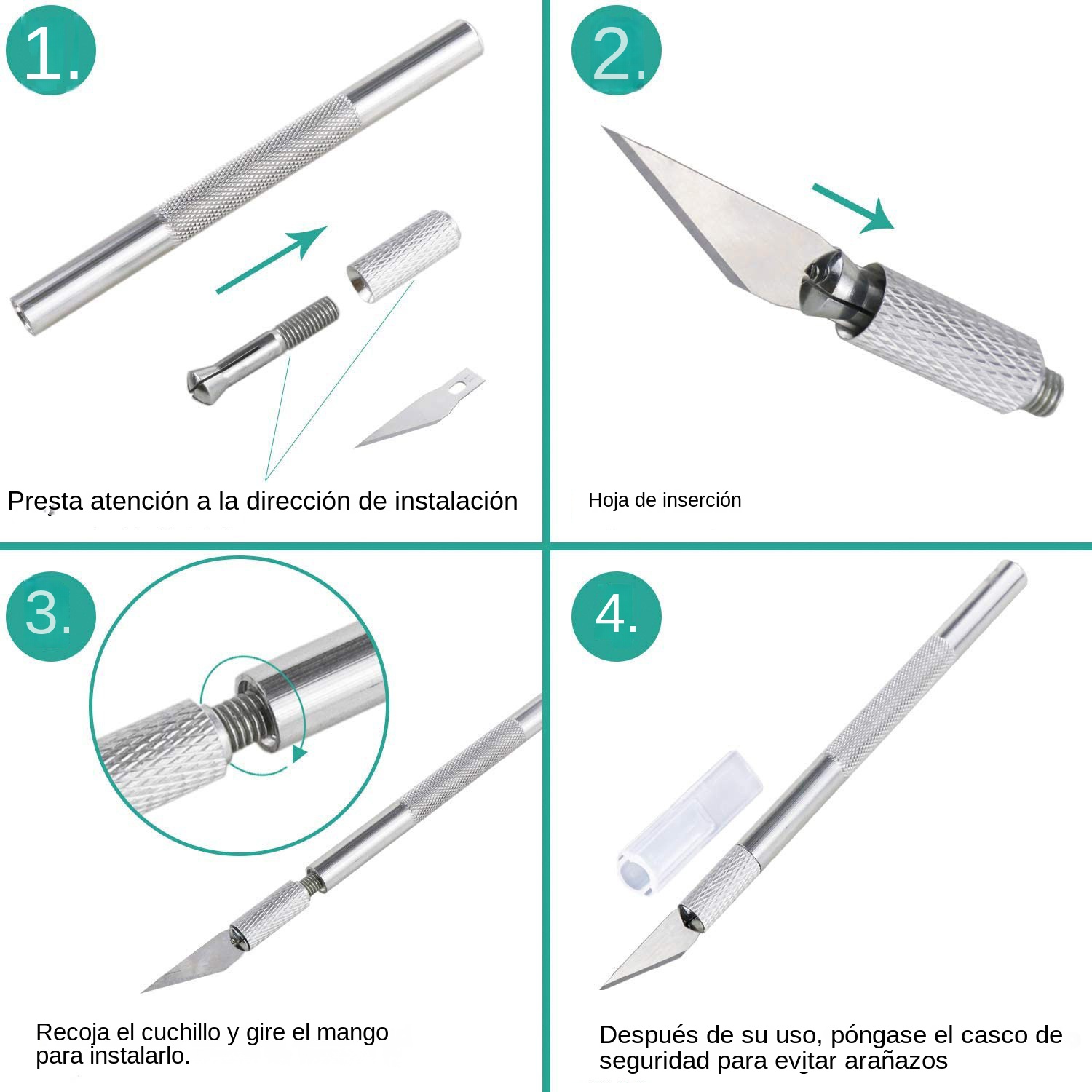 1.

Presta atención a la dirección de instalación

2.

Hoja de inserción

3.

Recoja el cuchillo y gire el mango para instalarlo.

4.

Después de su uso, póngase el casco de seguridad para evitar arañazos