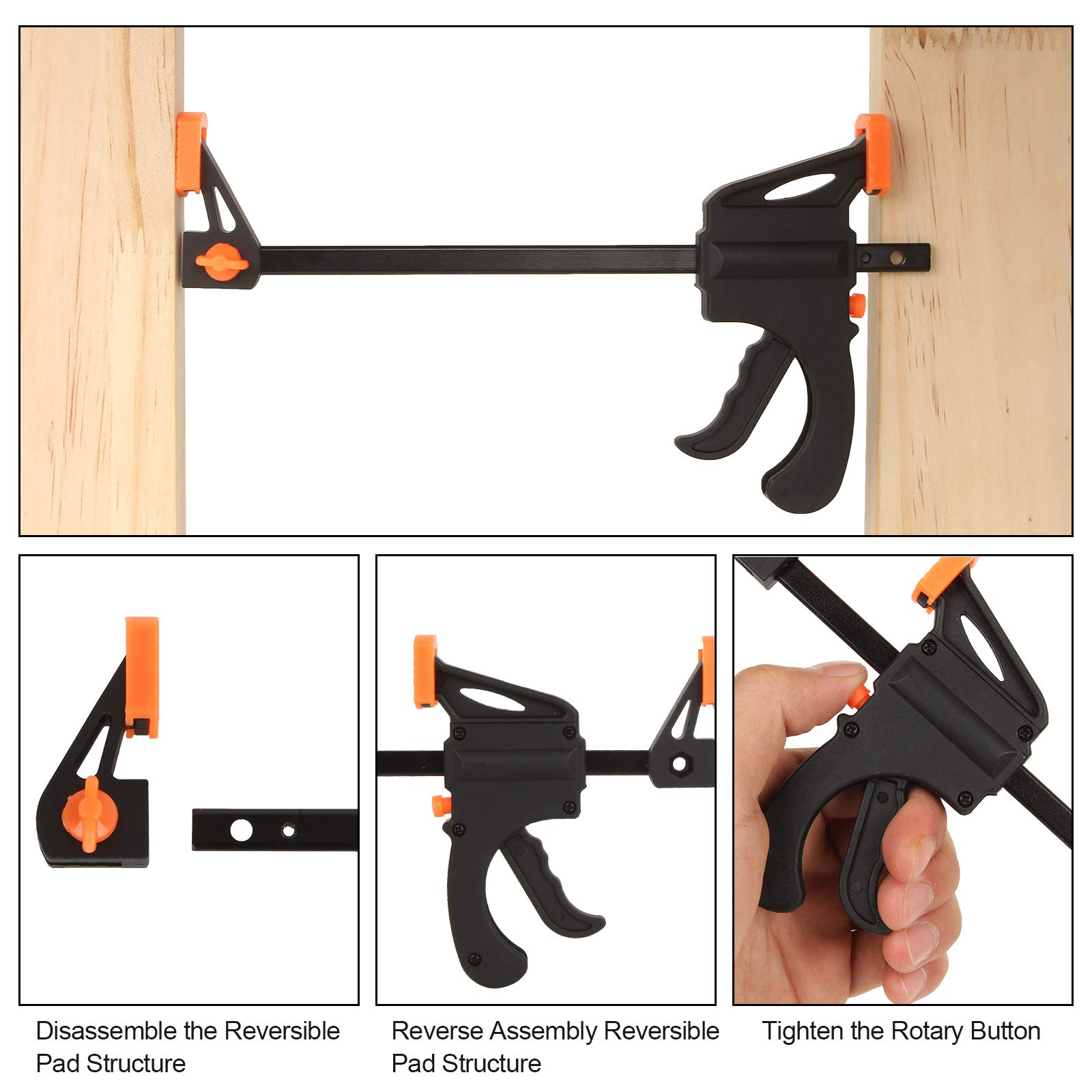 Disassemble the Reversible Pad Structure

Reverse Assembly Reversible Pad Structure

Tighten the Rotary Button