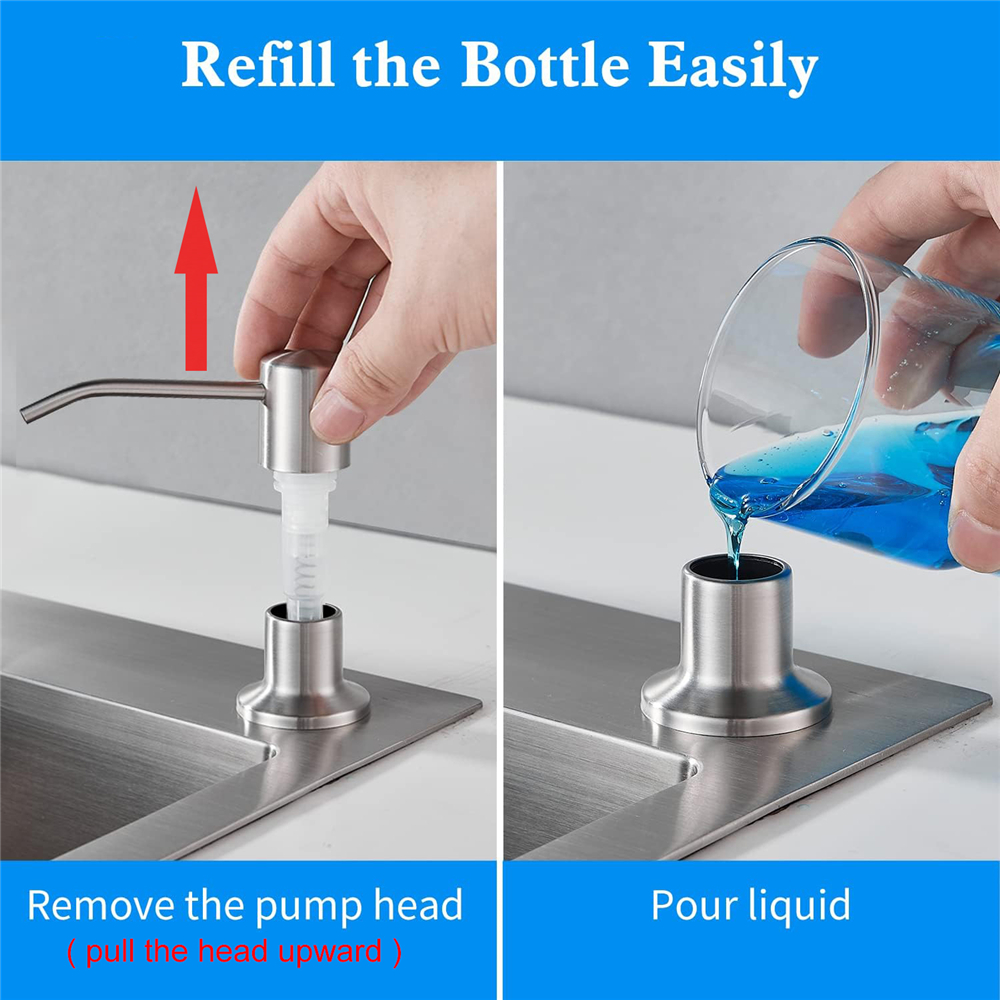 Refill the Bottle Easily

Remove the pump head
( pull the head upward )

Pour liquid