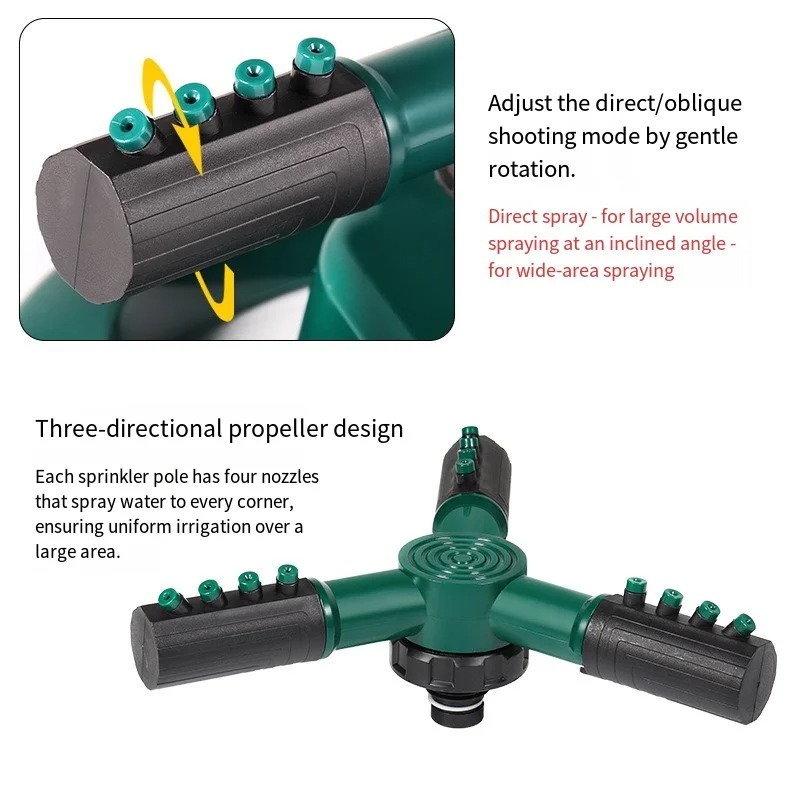 Adjust the direct/oblique shooting mode by gentle rotation.

Direct spray - for large volume spraying at an inclined angle - for wide-area spraying

Three-directional propeller design

Each sprinkler pole has four nozzles that spray water to every corner, ensuring uniform irrigation over a large area.