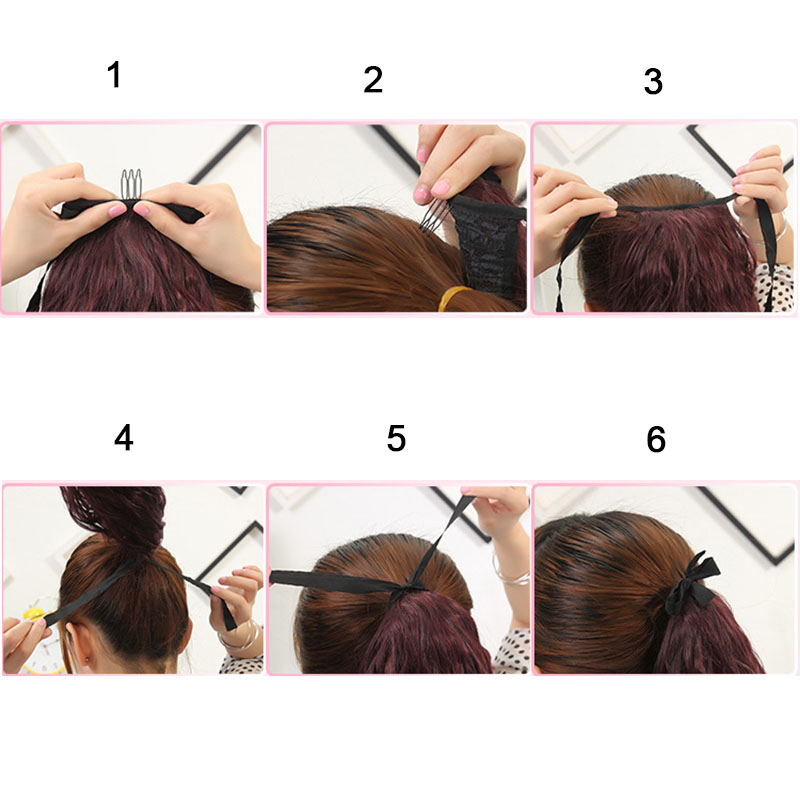 1

2

3

4

5

6