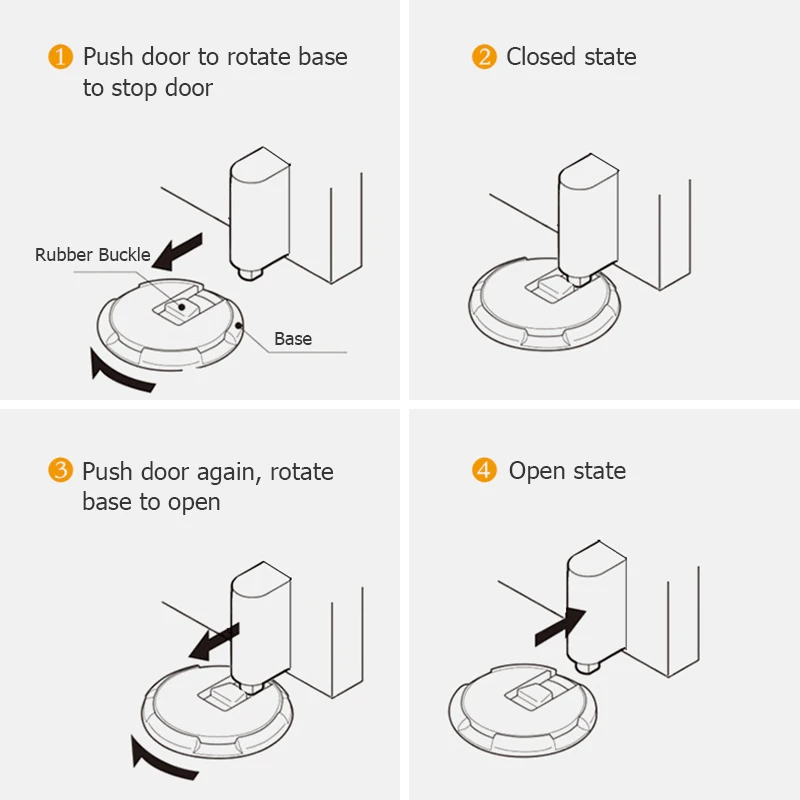 1 Push door to rotate base to stop door

Rubber Buckle

Base

2 Closed state

3 Push door again, rotate base to open

4 Open state