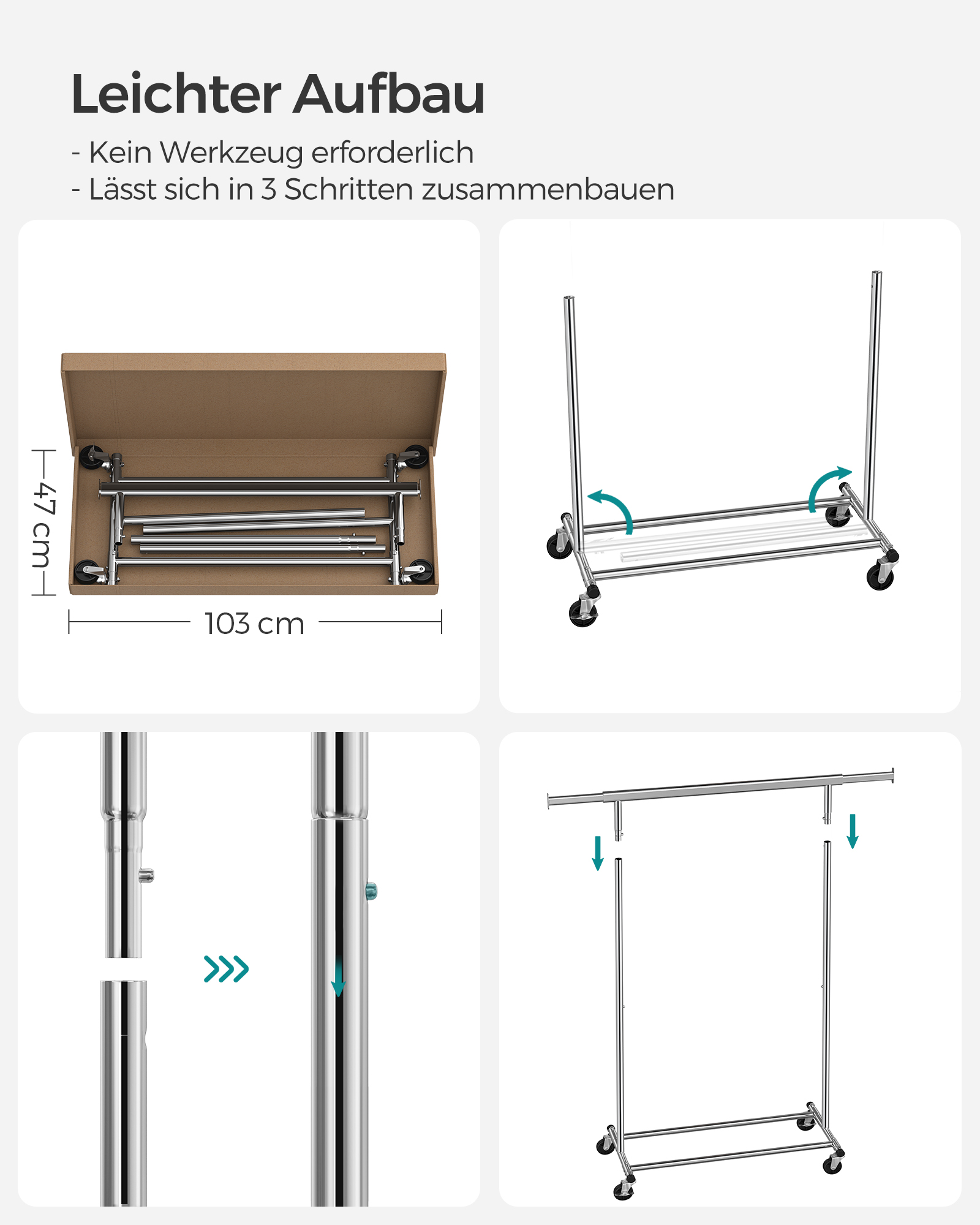 Leichter Aufbau

- Kein Werkzeug erforderlich
- Lässt sich in 3 Schritten zusammenbauen

47 cm

103 cm